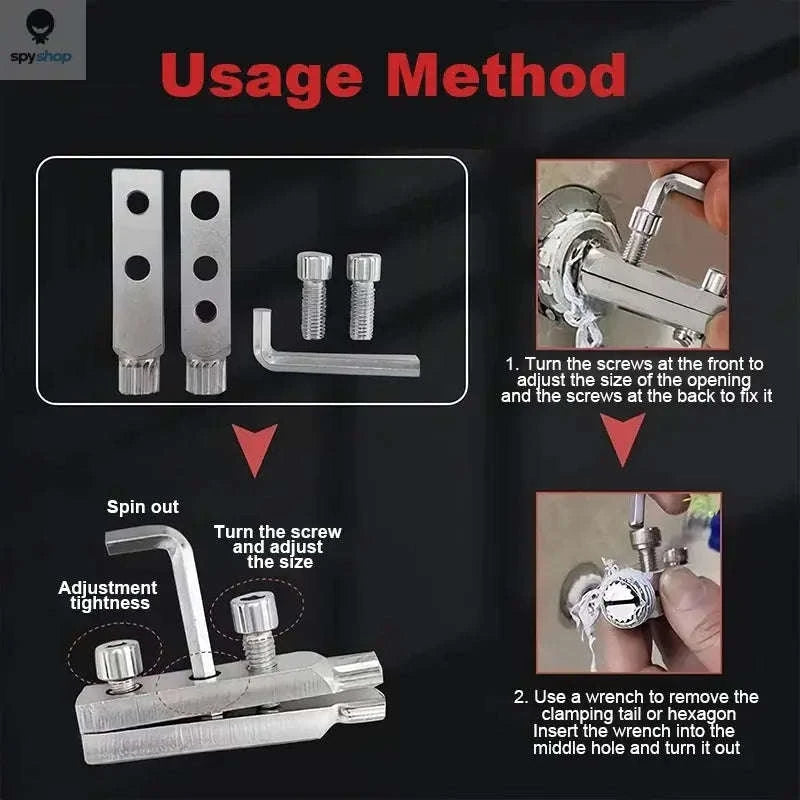 spyshop

Usage Method

1. Turn the screws at the front to adjust the size of the opening and the screws at the back to fix it

Spin out

Turn the screw and adjust the size

Adjustment tightness

2. Use a wrench to remove the clamping tail or hexagon Insert the wrench into the middle hole and turn it out