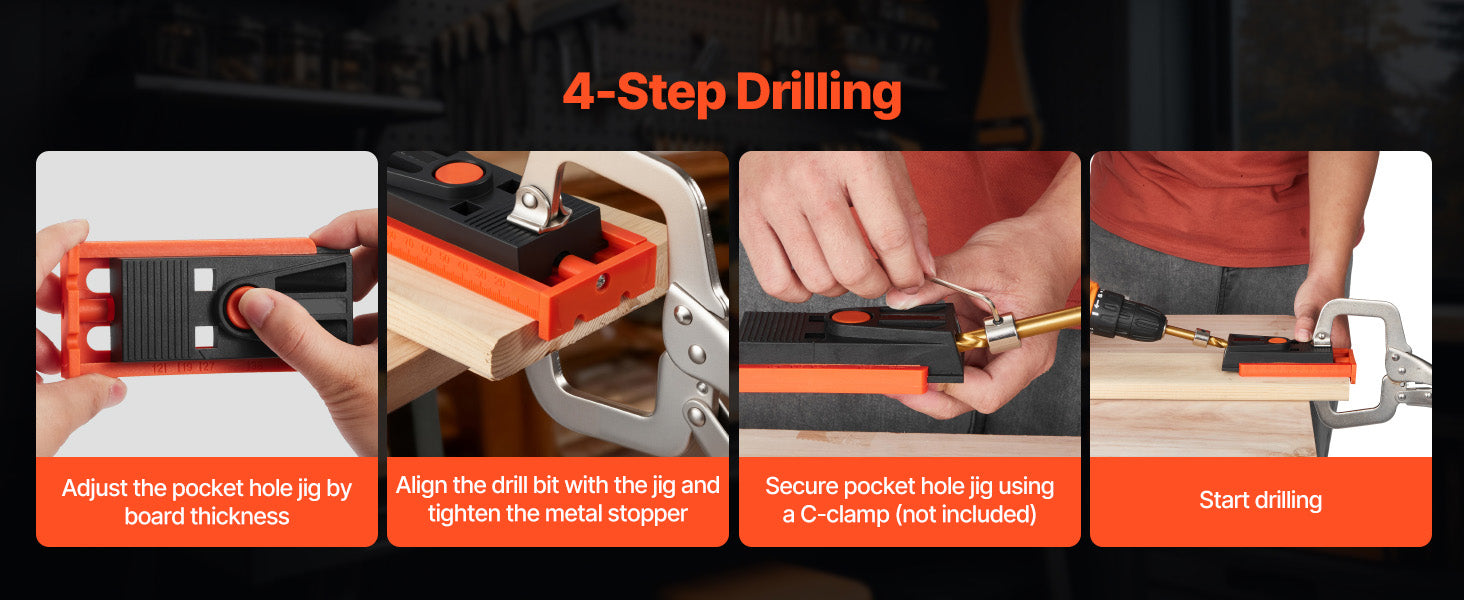 4-Step Drilling

Adjust the pocket hole jig by board thickness

Align the drill bit with the jig and tighten the metal stopper

Secure pocket hole jig using a C-clamp (not included)

Start drilling