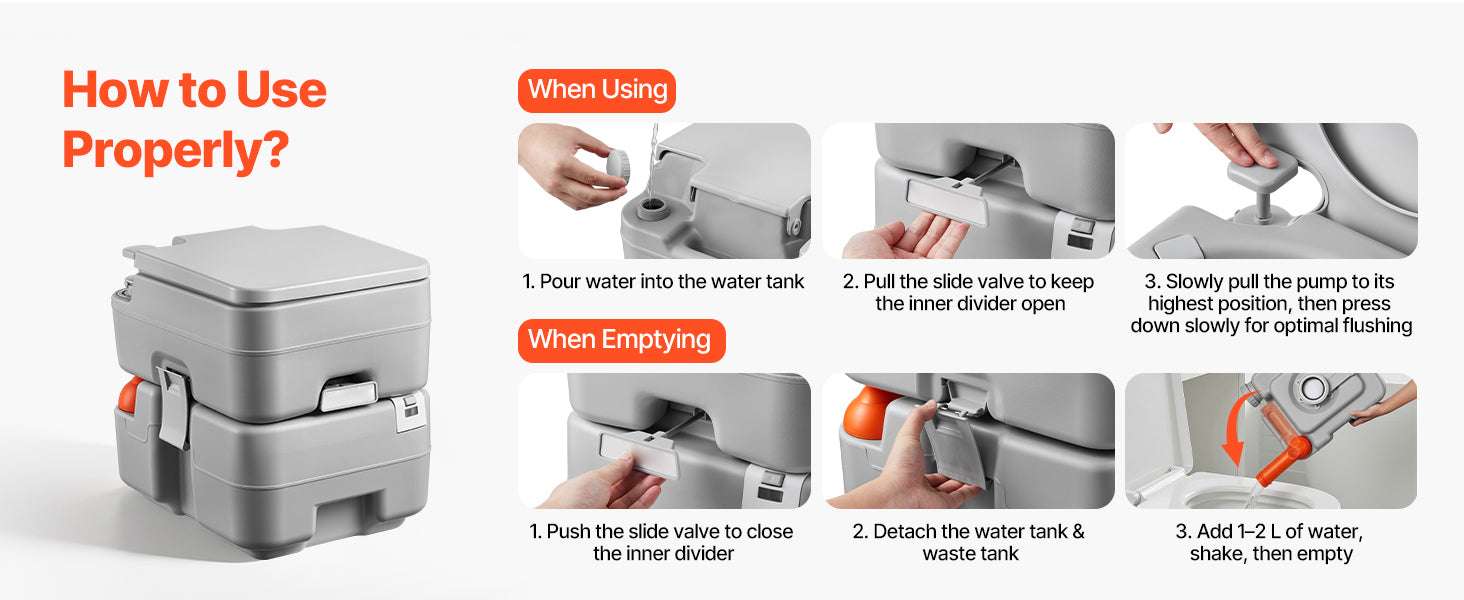 How to Use Properly?

When Using

1. Pour water into the water tank

2. Pull the slide valve to keep the inner divider open

3. Slowly pull the pump to its highest position, then press down slowly for optimal flushing

When Emptying

1. Push the slide valve to close the inner divider

2. Detach the water tank & waste tank

3. Add 1–2 L of water, shake, then empty