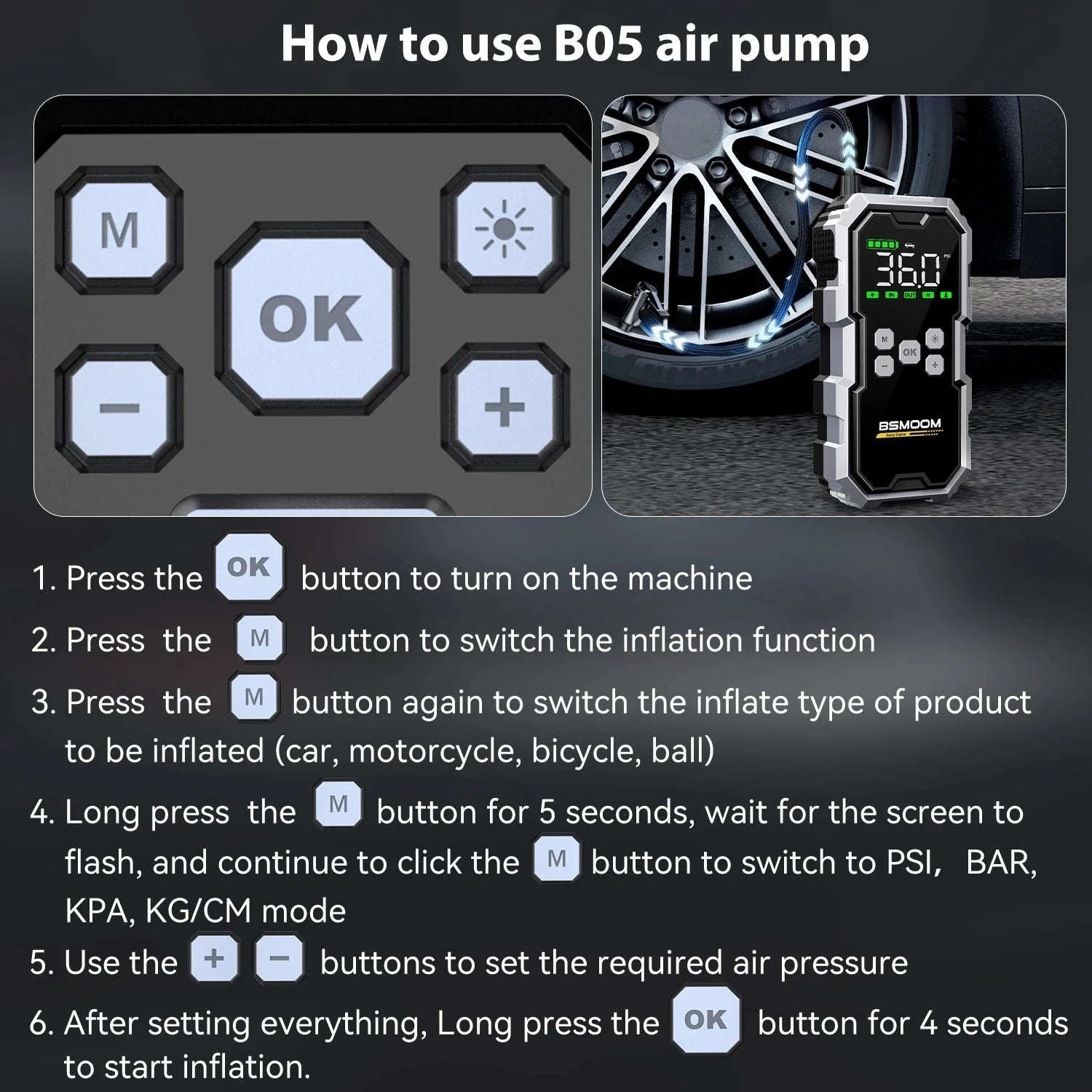 How to use B05 air pump

M
OK
−
+

36.0 PSI
IN OUT
M OK − +
BSMOOM

1. Press the OK button to turn on the machine

2. Press the M button to switch the inflation function

3. Press the M button again to switch the inflate type of product to be inflated (car, motorcycle, bicycle, ball)

4. Long press the M button for 5 seconds, wait for the screen to flash, and continue to click the M button to switch to PSI, BAR, KPA, KG/CM mode

5. Use the + − buttons to set the required air pressure

6. After setting everything, Long press the OK button for 4 seconds to start inflation.