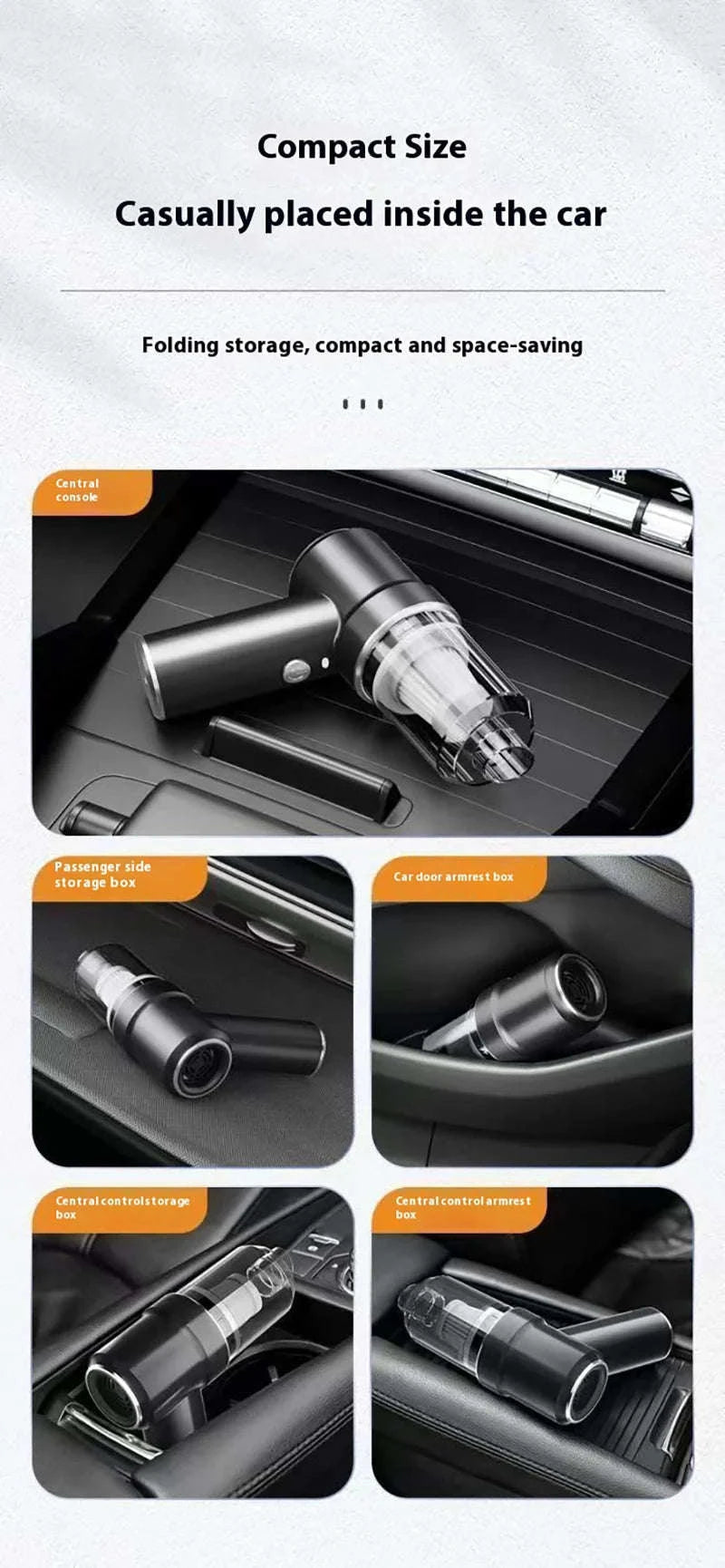 Compact Size

Casually placed inside the car

Folding storage, compact and space-saving

Central console

Passenger side storage box

Car door armrest box

Central control storage box

Central control armrest box