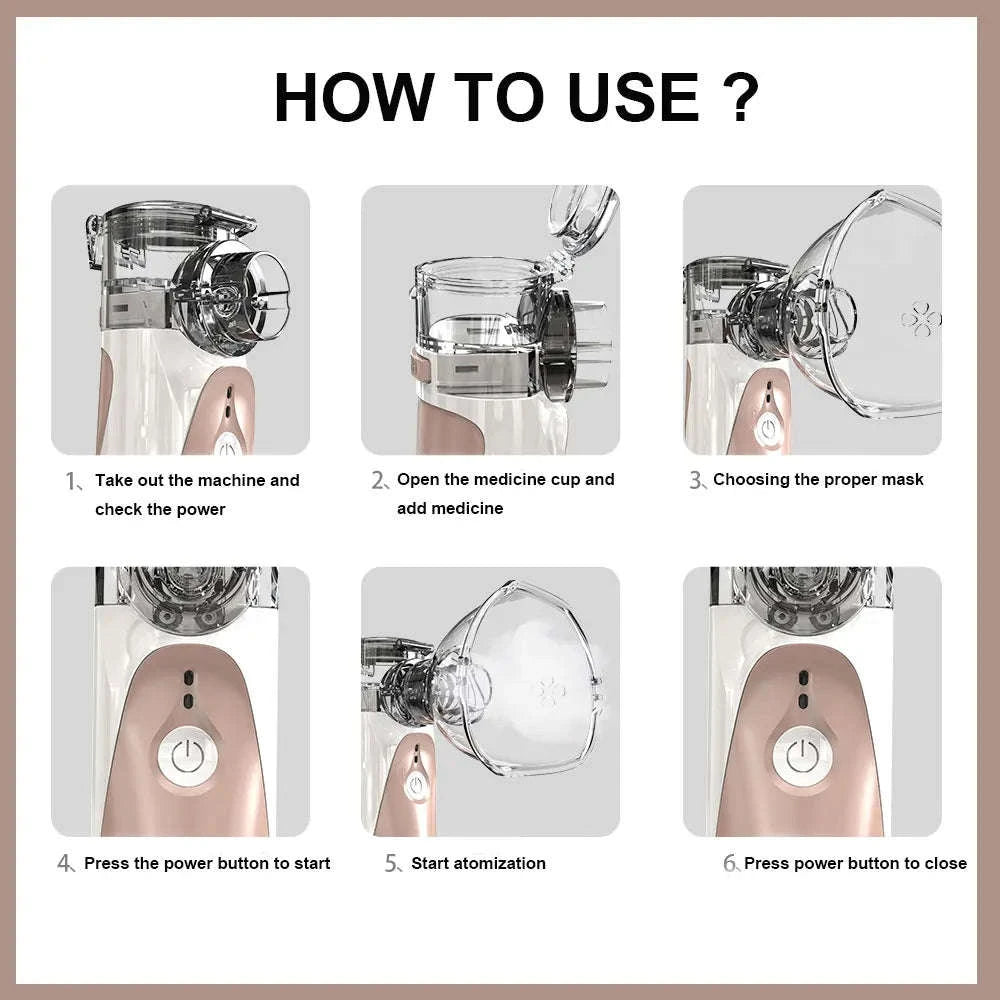 HOW TO USE ?

1、Take out the machine and check the power

2、Open the medicine cup and add medicine

3、Choosing the proper mask

4、Press the power button to start

5、Start atomization

6、Press power button to close