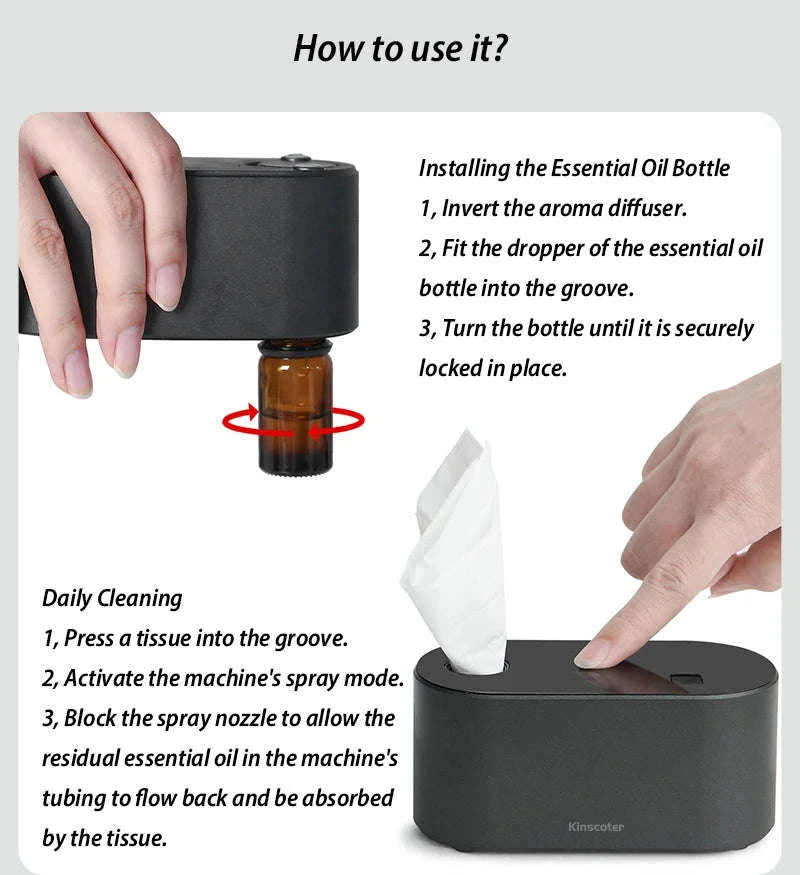 How to use it?

Installing the Essential Oil Bottle
1, Invert the aroma diffuser.
2, Fit the dropper of the essential oil bottle into the groove.
3, Turn the bottle until it is securely locked in place.

Daily Cleaning
1, Press a tissue into the groove.
2, Activate the machine's spray mode.
3, Block the spray nozzle to allow the residual essential oil in the machine's tubing to flow back and be absorbed by the tissue.

Kinscoter