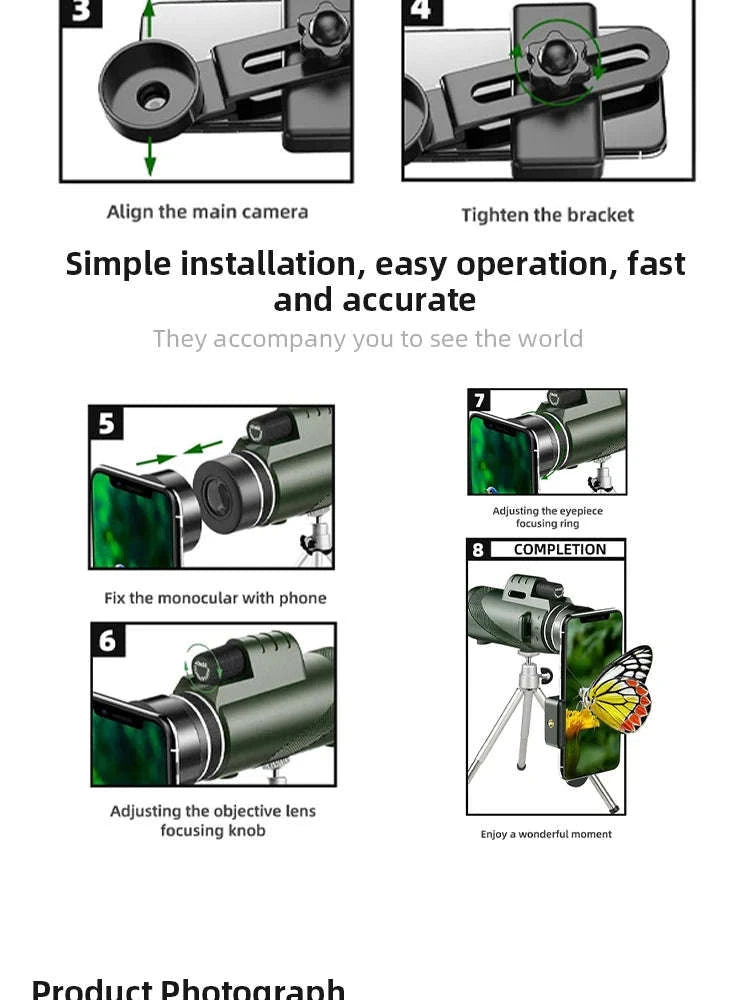 3

4

Align the main camera

Tighten the bracket

Simple installation, easy operation, fast and accurate

They accompany you to see the world

5

Fix the monocular with phone

6

Adjusting the objective lens focusing knob

7

Adjusting the eyepiece focusing ring

8 COMPLETION

Enjoy a wonderful moment

Product Photograph