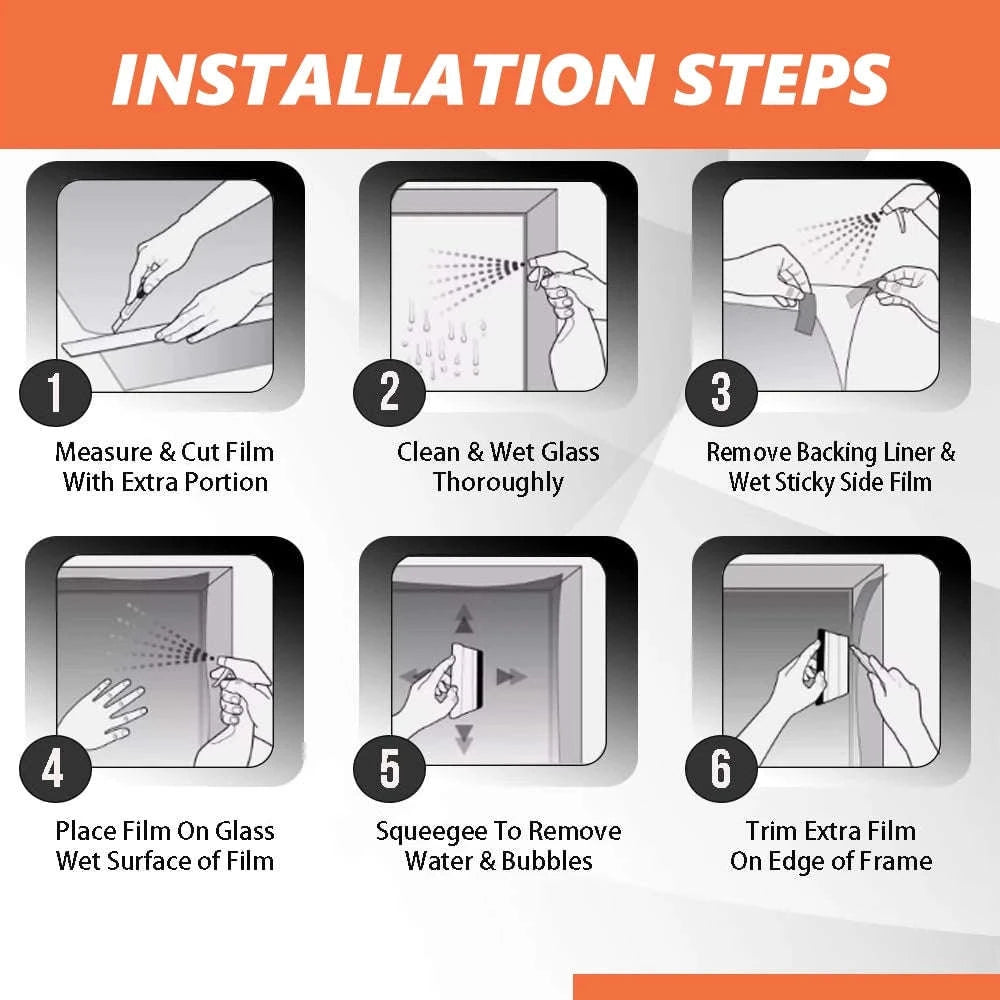 INSTALLATION STEPS

1
Measure & Cut Film With Extra Portion

2
Clean & Wet Glass Thoroughly

3
Remove Backing Liner & Wet Sticky Side Film

4
Place Film On Glass Wet Surface of Film

5
Squeegee To Remove Water & Bubbles

6
Trim Extra Film On Edge of Frame