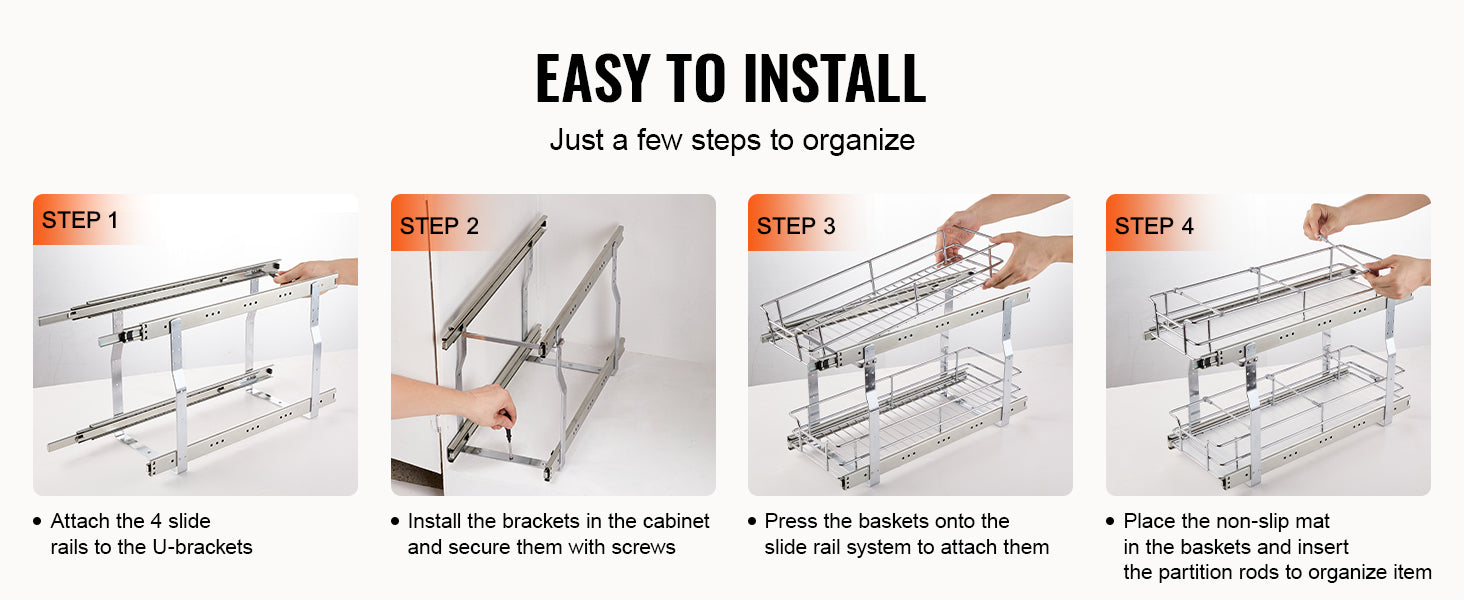 EASY TO INSTALL

Just a few steps to organize

STEP 1

• Attach the 4 slide rails to the U-brackets

STEP 2

• Install the brackets in the cabinet and secure them with screws

STEP 3

• Press the baskets onto the slide rail system to attach them

STEP 4

• Place the non-slip mat in the baskets and insert the partition rods to organize item