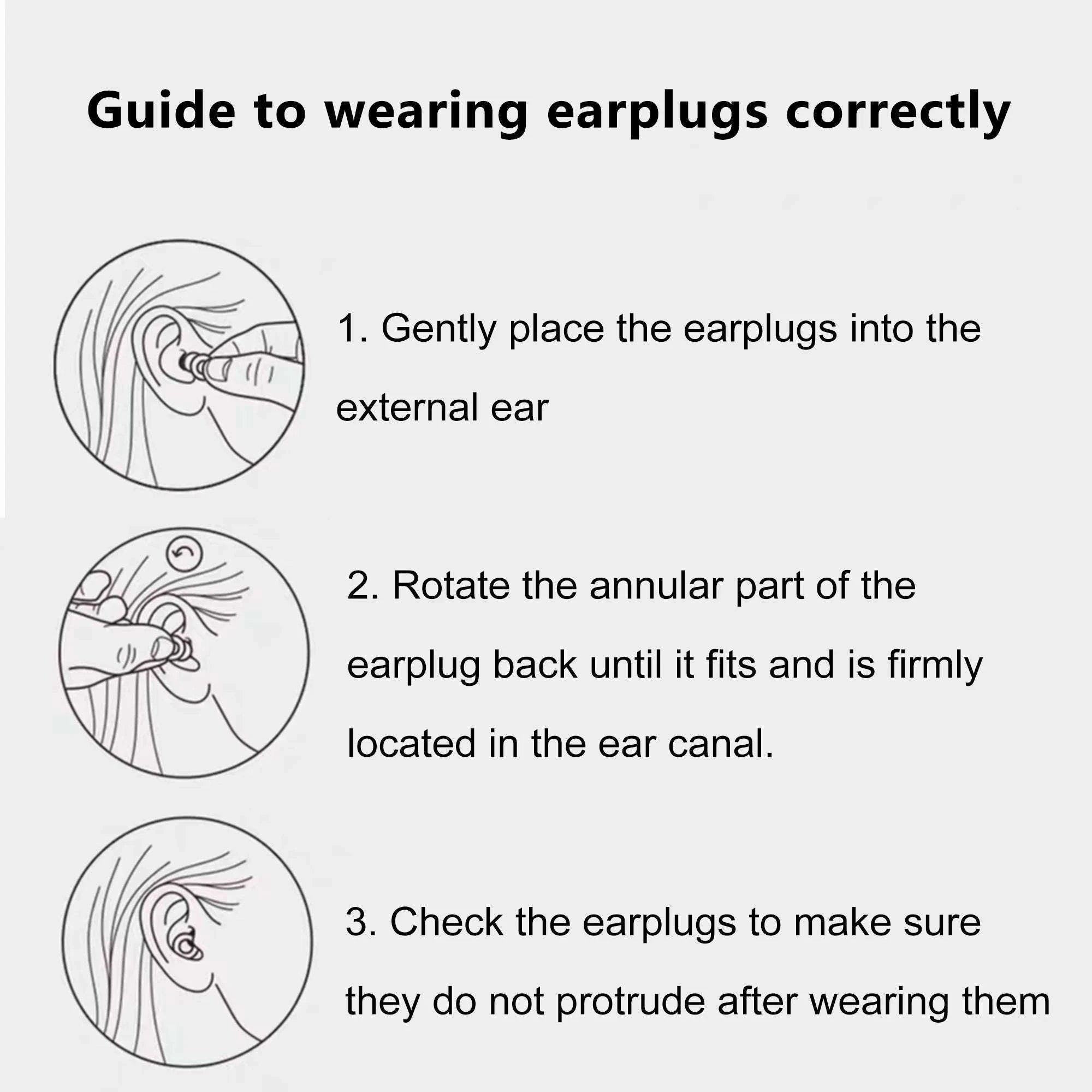 Guide to wearing earplugs correctly

1. Gently place the earplugs into the external ear

2. Rotate the annular part of the earplug back until it fits and is firmly located in the ear canal.

3. Check the earplugs to make sure they do not protrude after wearing them