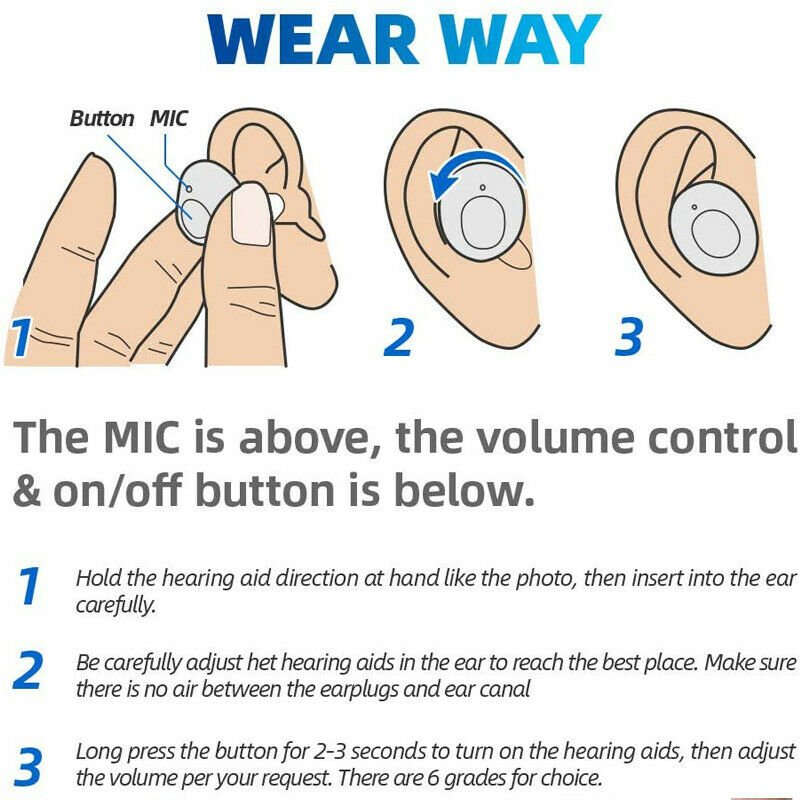 WEAR WAY

Button MIC

1

2

3

The MIC is above, the volume control & on/off button is below.

1 Hold the hearing aid direction at hand like the photo, then insert into the ear carefully.

2 Be carefully adjust het hearing aids in the ear to reach the best place. Make sure there is no air between the earplugs and ear canal

3 Long press the button for 2-3 seconds to turn on the hearing aids, then adjust the volume per your request. There are 6 grades for choice.