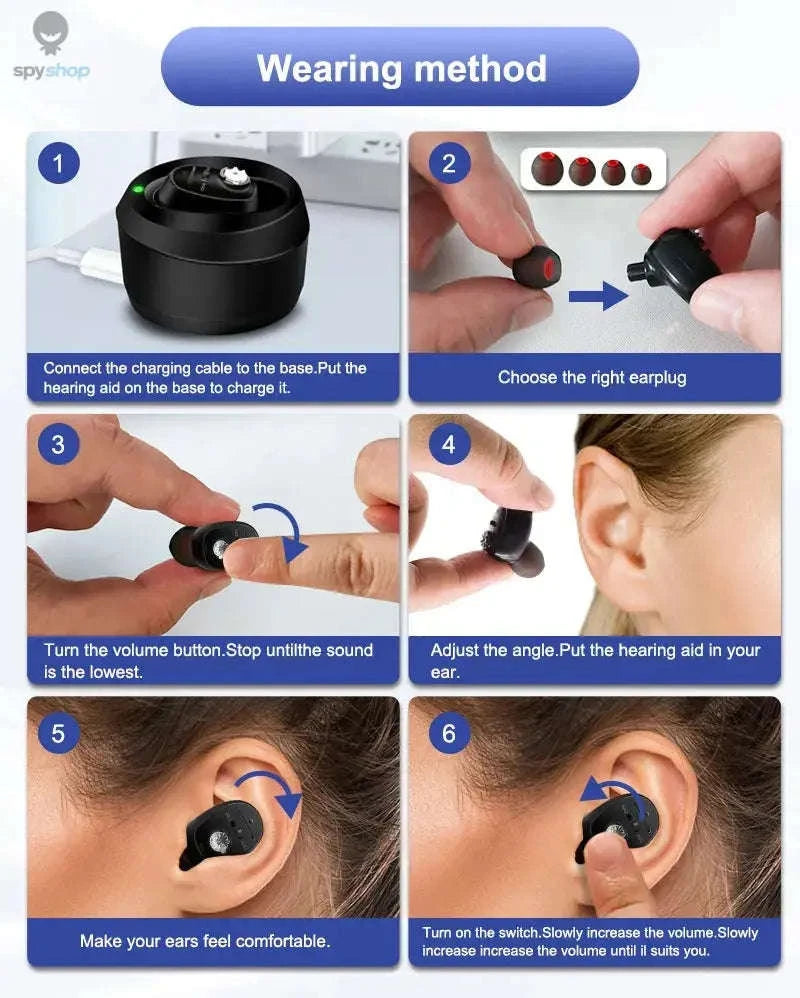 spyshop

Wearing method

1

Connect the charging cable to the base.Put the hearing aid on the base to charge it.

2

Choose the right earplug

3

Turn the volume button.Stop untilthe sound is the lowest.

4

Adjust the angle.Put the hearing aid in your ear.

5

Make your ears feel comfortable.

6

Turn on the switch.Slowly increase the volume.Slowly increase increase the volume until il suits you.