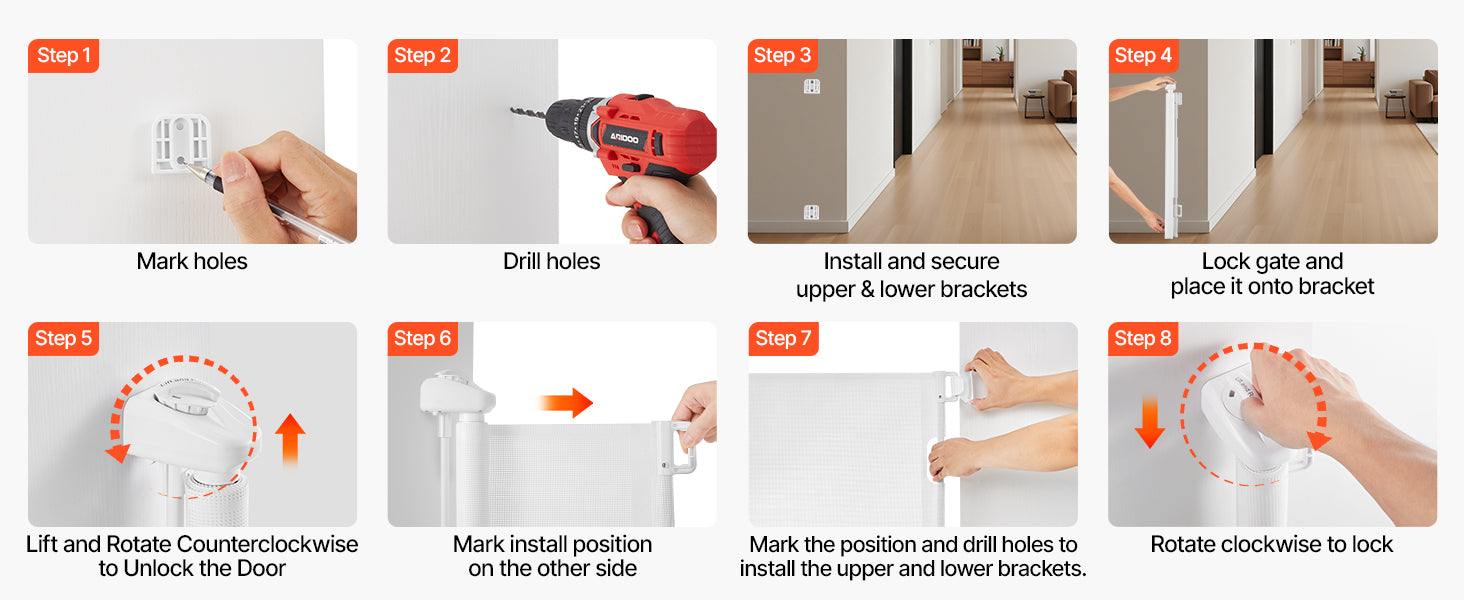 Step 1
Mark holes

Step 2
ARIDOO
Drill holes

Step 3
Install and secure upper & lower brackets

Step 4
Lock gate and place it onto bracket

Step 5
Lift and Rotate Counterclockwise to Unlock the Door

Step 6
Mark install position on the other side

Step 7
Mark the position and drill holes to install the upper and lower brackets.

Step 8
Rotate clockwise to lock