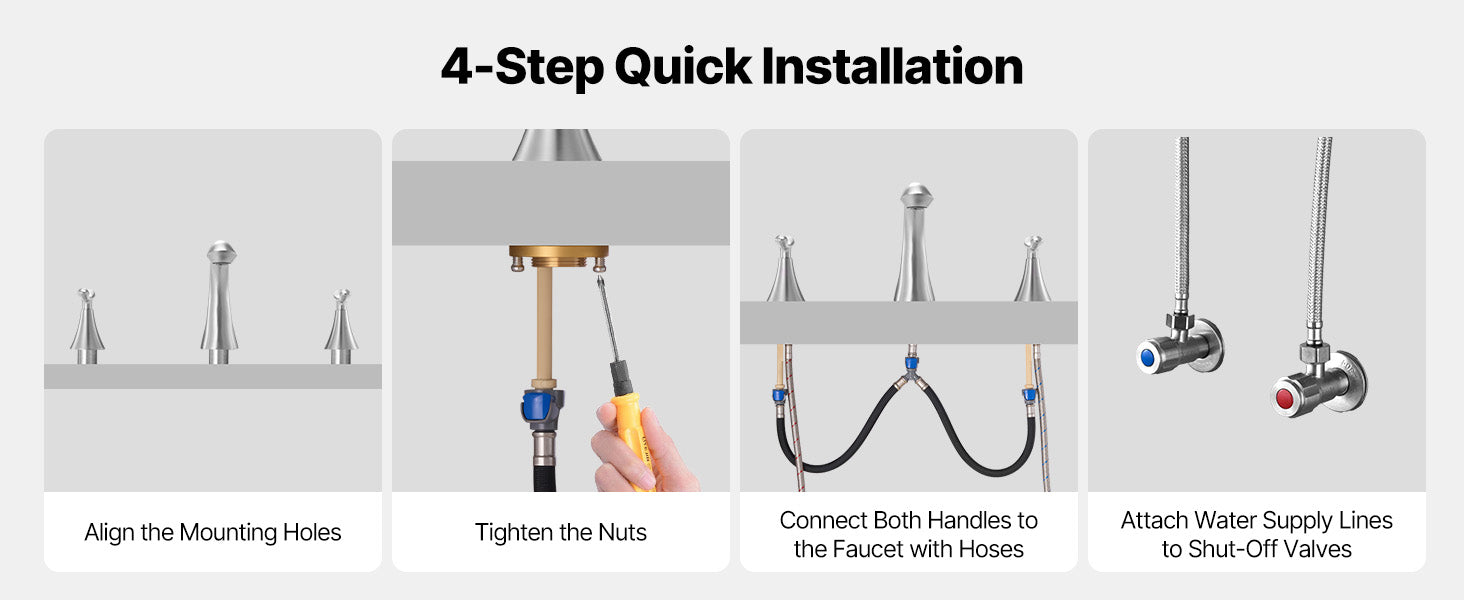 4-Step Quick Installation

Align the Mounting Holes

Tighten the Nuts

Connect Both Handles to the Faucet with Hoses

Attach Water Supply Lines to Shut-Off Valves