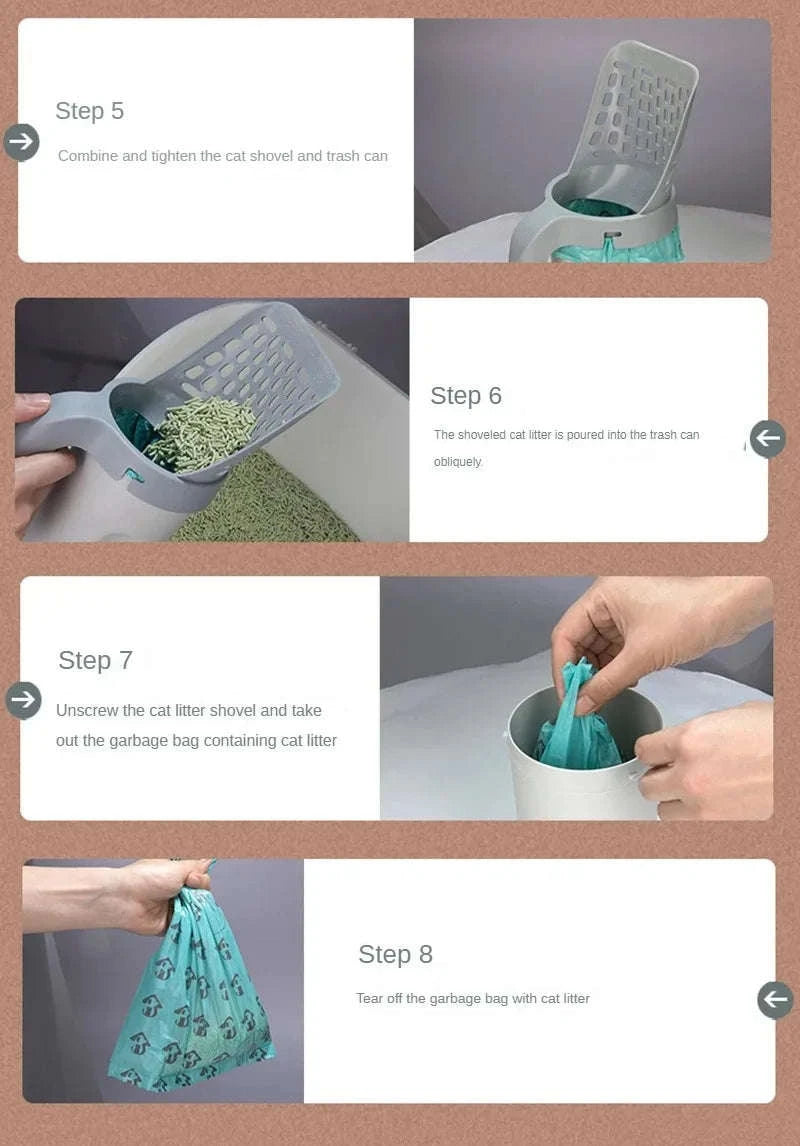 Step 5

Combine and tighten the cat shovel and trash can

Step 6

The shoveled cat litter is poured into the trash can obliquely.

Step 7

Unscrew the cat litter shovel and take out the garbage bag containing cat litter

Step 8

Tear off the garbage bag with cat litter