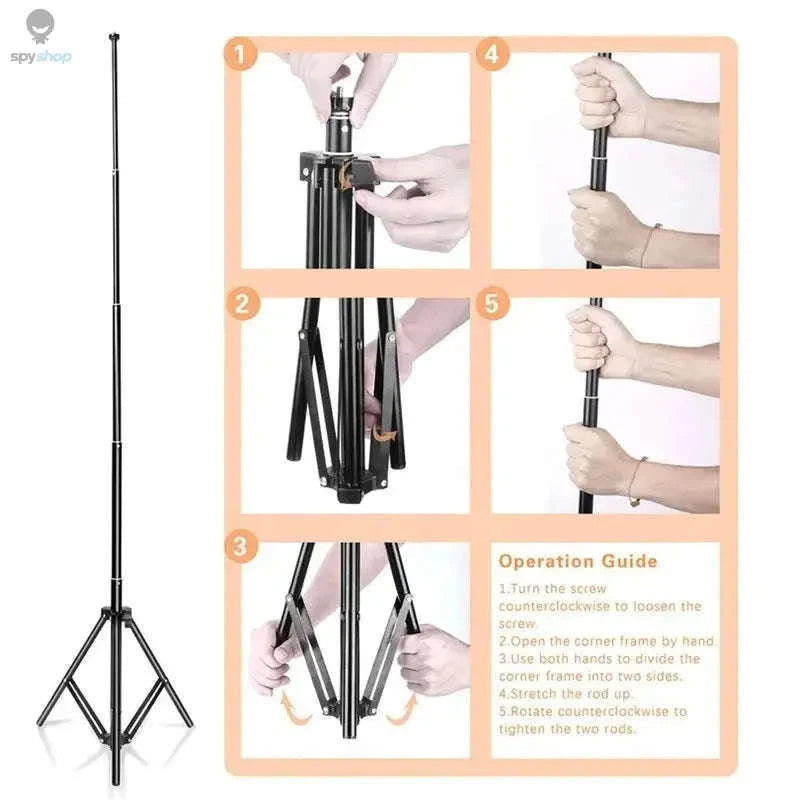 spyshop

1

4

2

5

3

Operation Guide

1.Turn the screw counterclockwise to loosen the screw.
2.Open the corner frame by hand.
3.Use both hands to divide the corner frame into two sides.
4.Stretch the rod up.
5.Rotate counterclockwise to tighten the two rods.