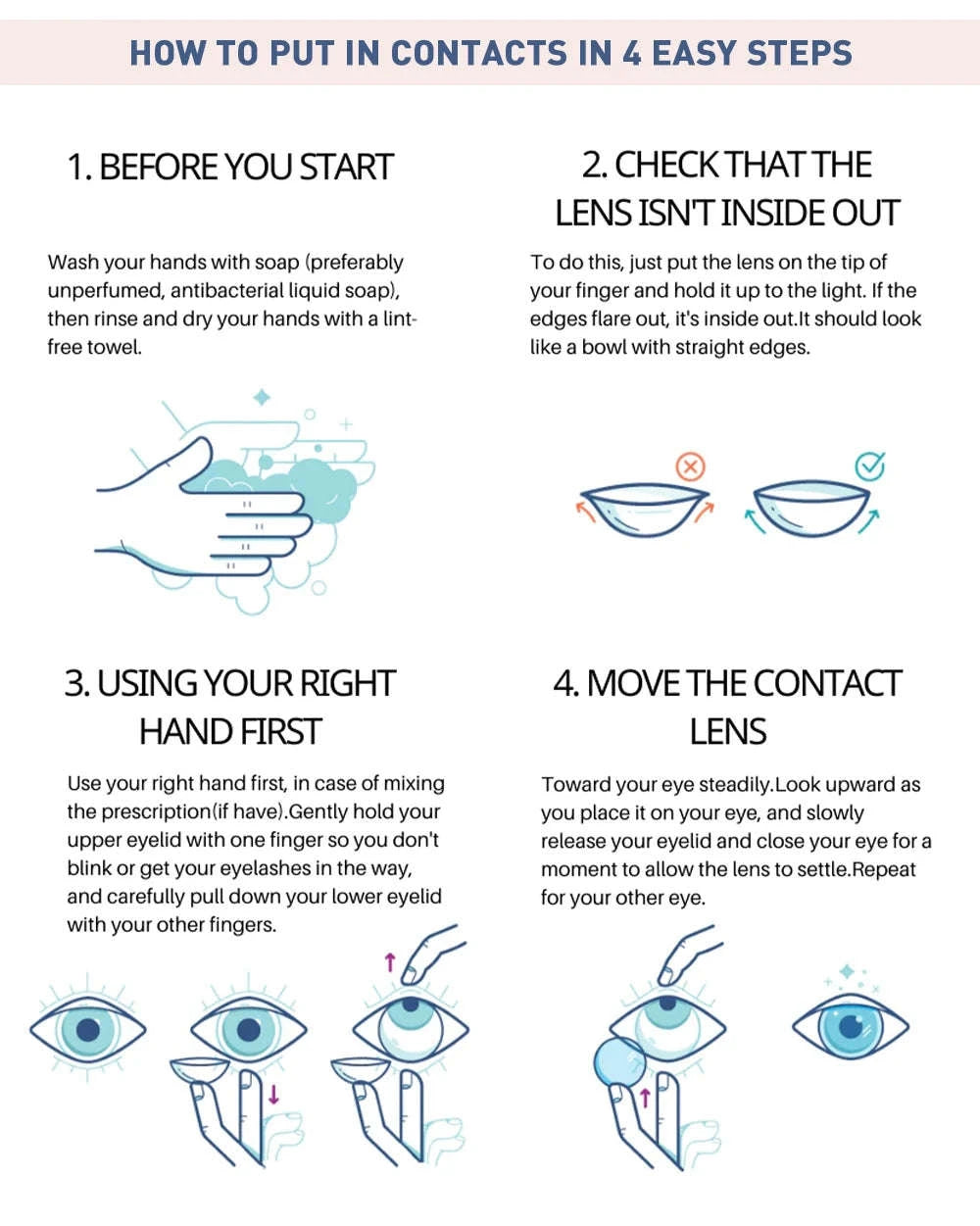 HOW TO PUT IN CONTACTS IN 4 EASY STEPS

1. BEFORE YOU START

Wash your hands with soap (preferably unperfumed, antibacterial liquid soap), then rinse and dry your hands with a lint-free towel.

2. CHECK THAT THE LENS ISN'T INSIDE OUT

To do this, just put the lens on the tip of your finger and hold it up to the light. If the edges flare out, it's inside out.It should look like a bowl with straight edges.

3. USING YOUR RIGHT HAND FIRST

Use your right hand first, in case of mixing the prescription(if have).Gently hold your upper eyelid with one finger so you don't blink or get your eyelashes in the way, and carefully pull down your lower eyelid with your other fingers.

4. MOVE THE CONTACT LENS

Toward your eye steadily.Look upward as you place it on your eye, and slowly release your eyelid and close your eye for a moment to allow the lens to settle.Repeat for your other eye.