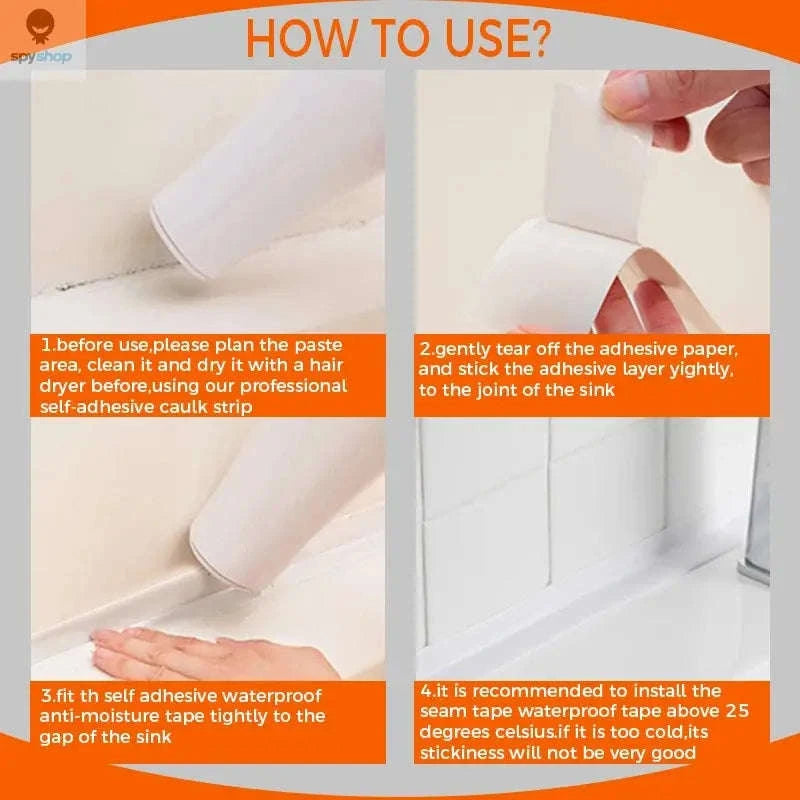 spyshop

HOW TO USE?

1.before use,please plan the paste area, clean it and dry it with a hair dryer before,using our professional self-adhesive caulk strip

2.gently tear off the adhesive paper, and stick the adhesive layer yightly, to the joint of the sink

3.fit th self adhesive waterproof anti-moisture tape tightly to the gap of the sink

4.it is recommended to install the seam tape waterproof tape above 25 degrees celsius.if it is too cold,its stickiness will not be very good