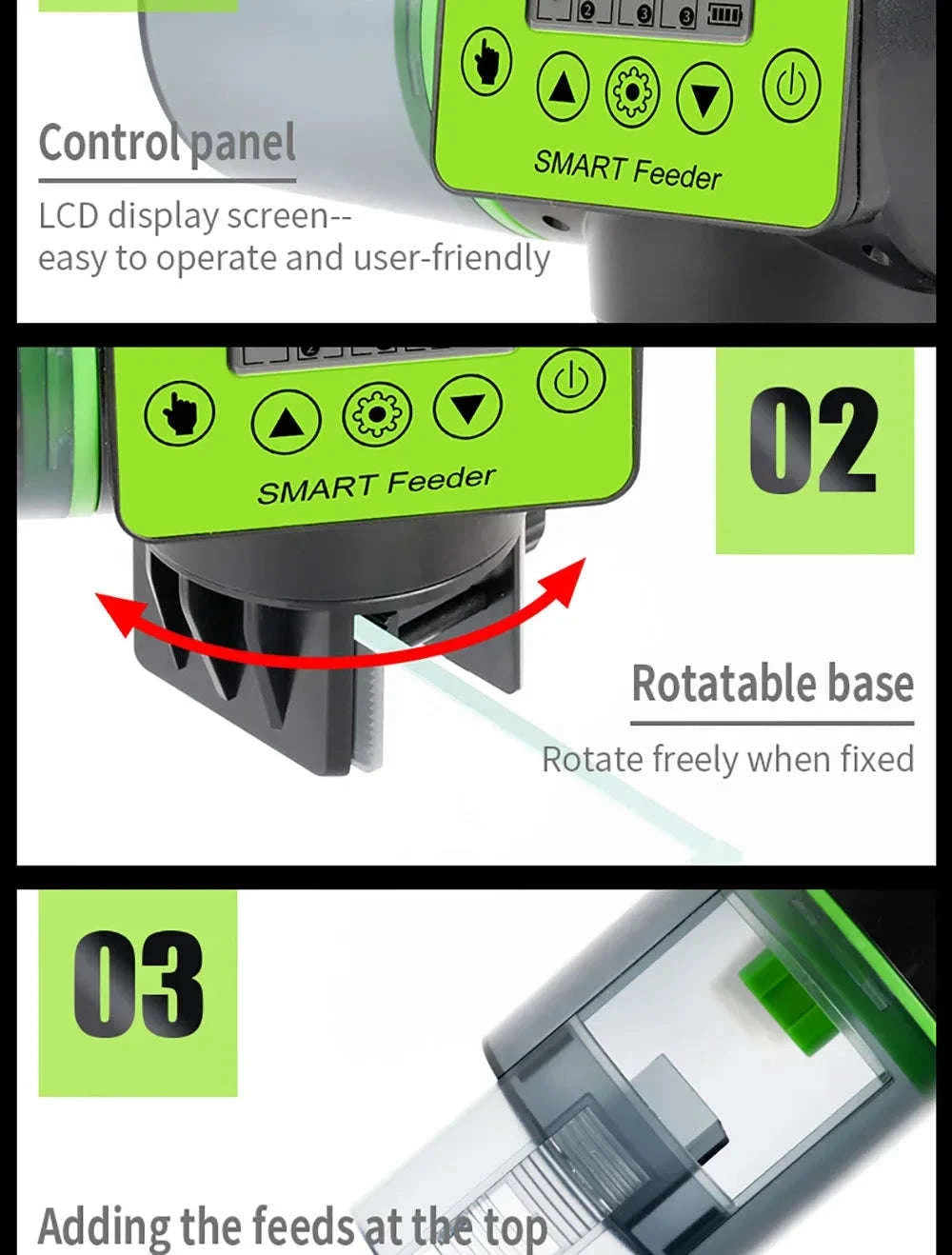 2 3 3

SMART Feeder

Control panel

LCD display screen--
easy to operate and user-friendly

SMART Feeder

02

Rotatable base

Rotate freely when fixed

03

Adding the feeds at the top