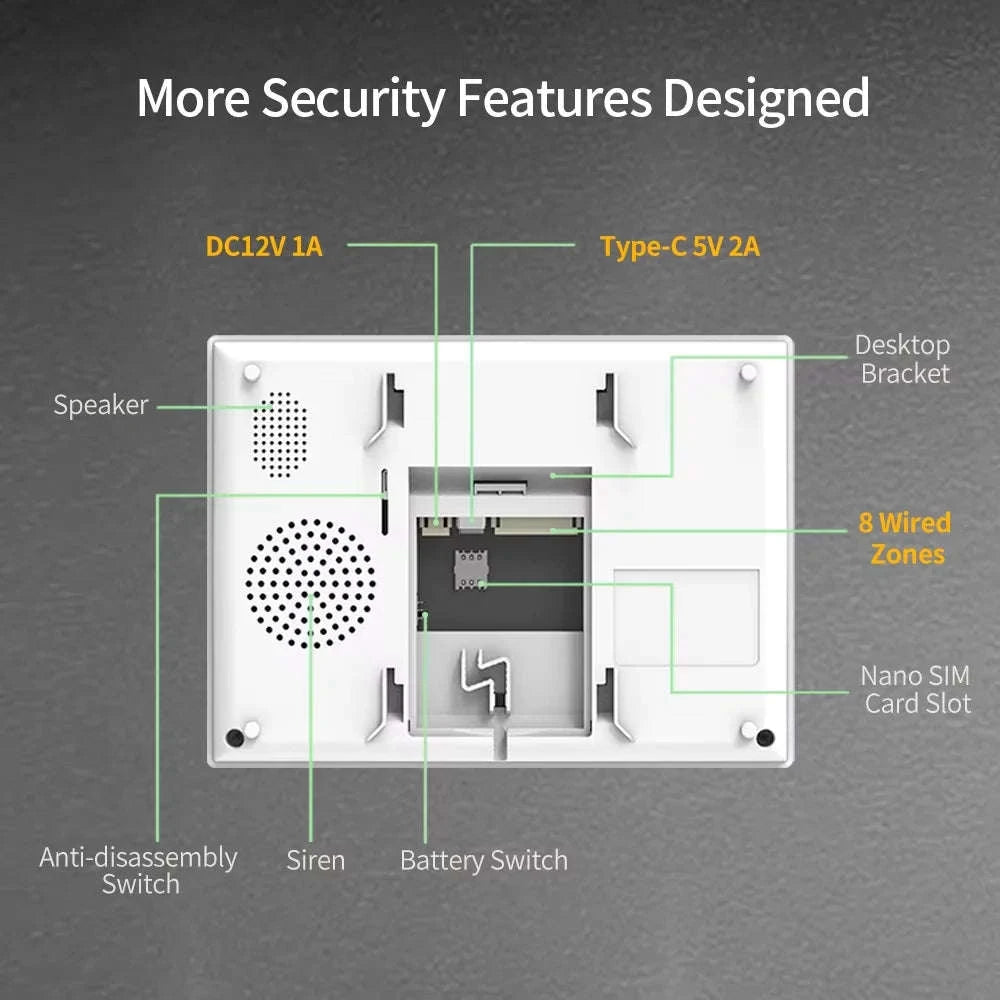 More Security Features Designed

DC12V 1A

Type-C 5V 2A

Desktop Bracket

Speaker

8 Wired Zones

Nano SIM Card Slot

Anti-disassembly Switch

Siren

Battery Switch