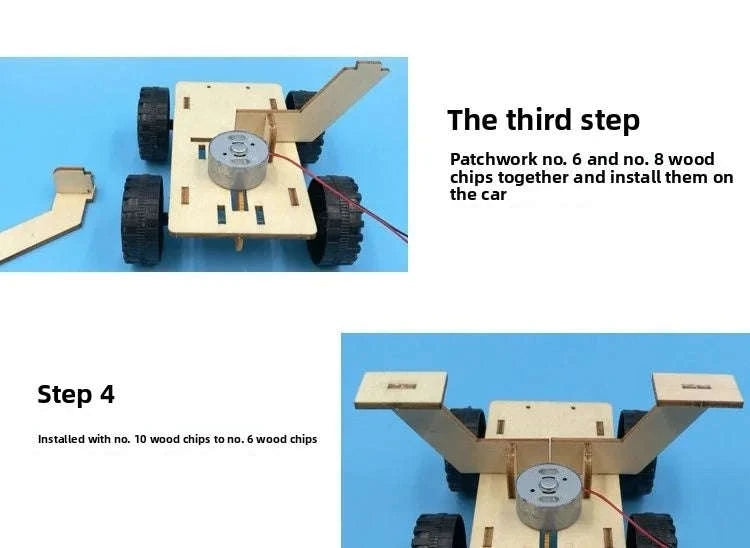 The third step

Patchwork no. 6 and no. 8 wood chips together and install them on the car

Step 4

Installed with no. 10 wood chips to no. 6 wood chips