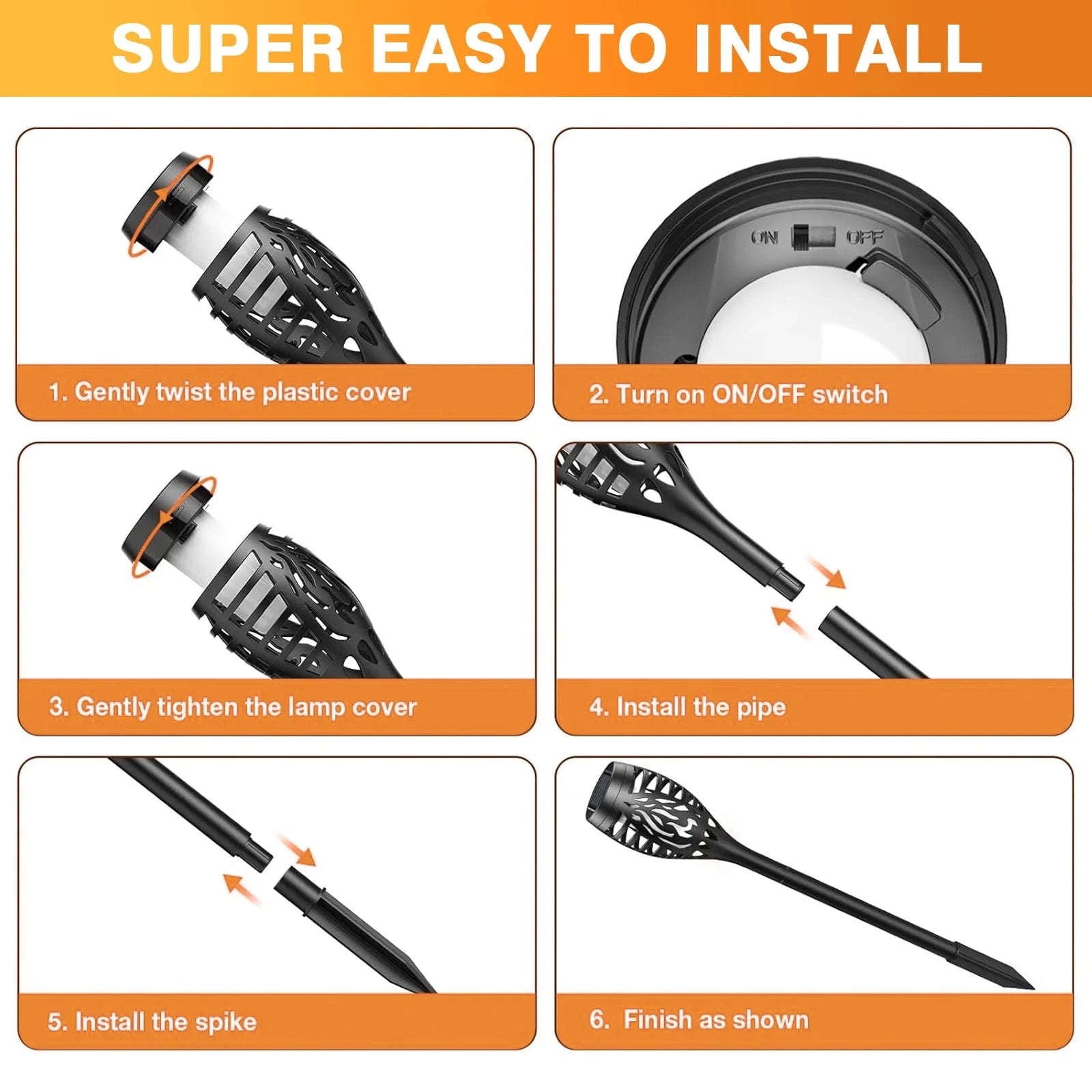 SUPER EASY TO INSTALL

1. Gently twist the plastic cover

ON OFF

2. Turn on ON/OFF switch

3. Gently tighten the lamp cover

4. Install the pipe

5. Install the spike

6. Finish as shown