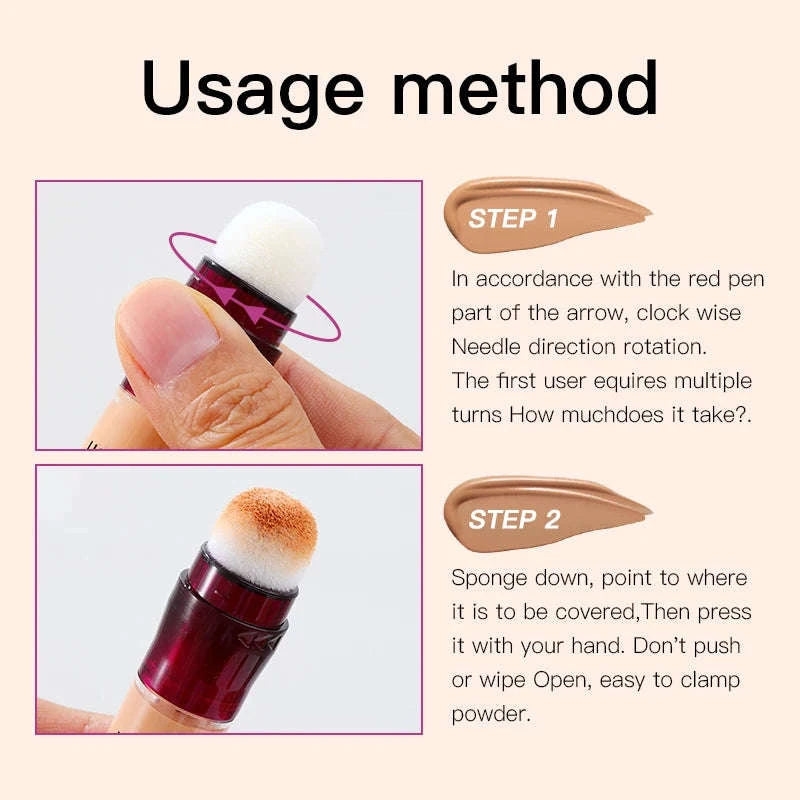 Usage method

STEP 1

In accordance with the red pen part of the arrow, clock wise Needle direction rotation. The first user equires multiple turns How muchdoes it take?.

STEP 2

Sponge down, point to where it is to be covered,Then press it with your hand. Don't push or wipe Open, easy to clamp powder.