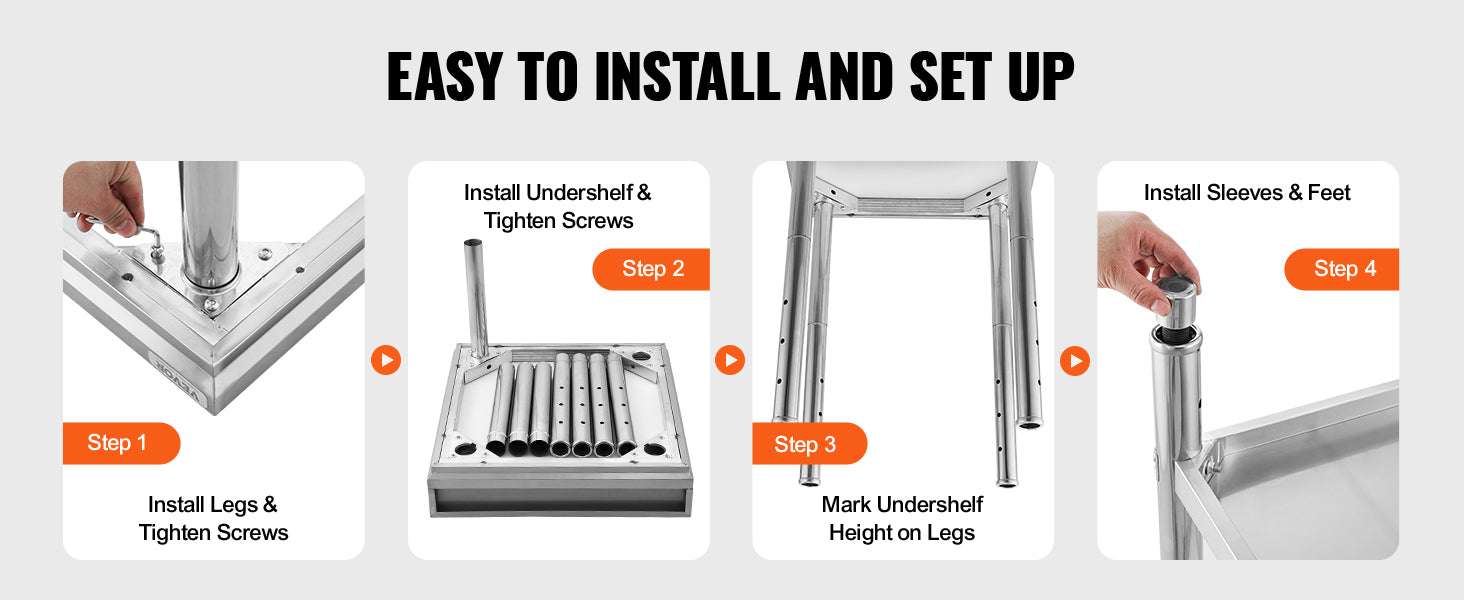 EASY TO INSTALL AND SET UP

VEVOR

Step 1

Install Legs & Tighten Screws

Install Undershelf & Tighten Screws

Step 2

Step 3

Mark Undershelf Height on Legs

Install Sleeves & Feet

Step 4