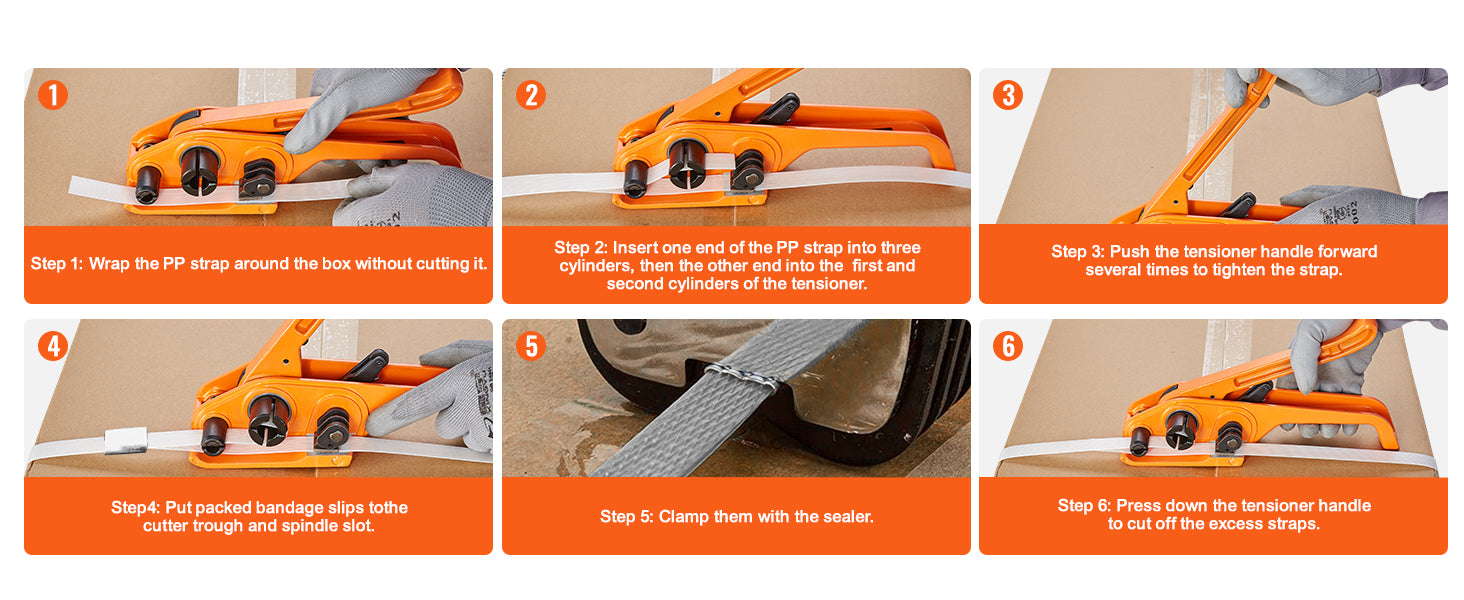 1

Step 1: Wrap the PP strap around the box without cutting it.

2

Step 2: Insert one end of the PP strap into three cylinders, then the other end into the first and second cylinders of the tensioner.

3

Step 3: Push the tensioner handle forward several times to tighten the strap.

4

Step4: Put packed bandage slips tothe cutter trough and spindle slot.

5

Step 5: Clamp them with the sealer.

6

Step 6: Press down the tensioner handle to cut off the excess straps.