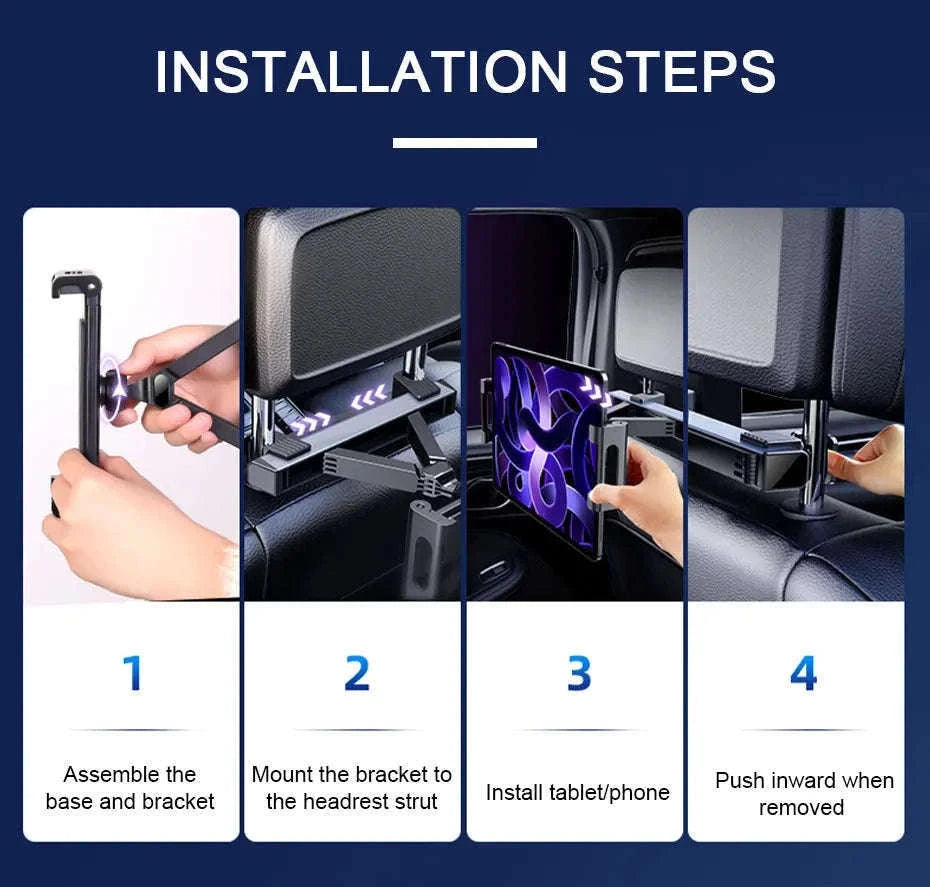 INSTALLATION STEPS

1

Assemble the base and bracket

2

Mount the bracket to the headrest strut

3

Install tablet/phone

4

Push inward when removed