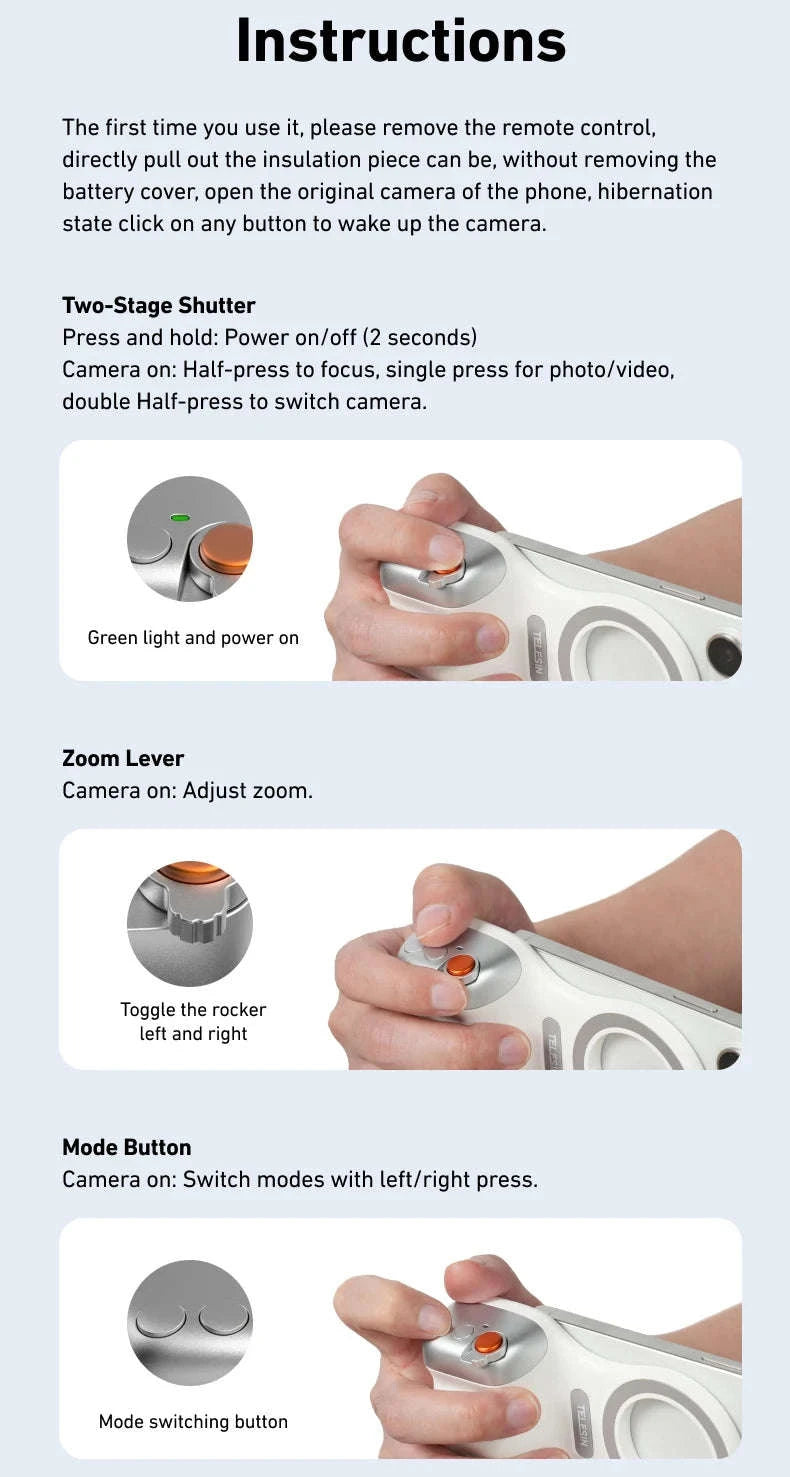 Instructions

The first time you use it, please remove the remote control, directly pull out the insulation piece can be, without removing the battery cover, open the original camera of the phone, hibernation state click on any button to wake up the camera.

Two-Stage Shutter
Press and hold: Power on/off (2 seconds)
Camera on: Half-press to focus, single press for photo/video, double Half-press to switch camera.

Green light and power on

TELESIN

Zoom Lever
Camera on: Adjust zoom.

Toggle the rocker left and right

TELESIN

Mode Button
Camera on: Switch modes with left/right press.

Mode switching button

TELESIN