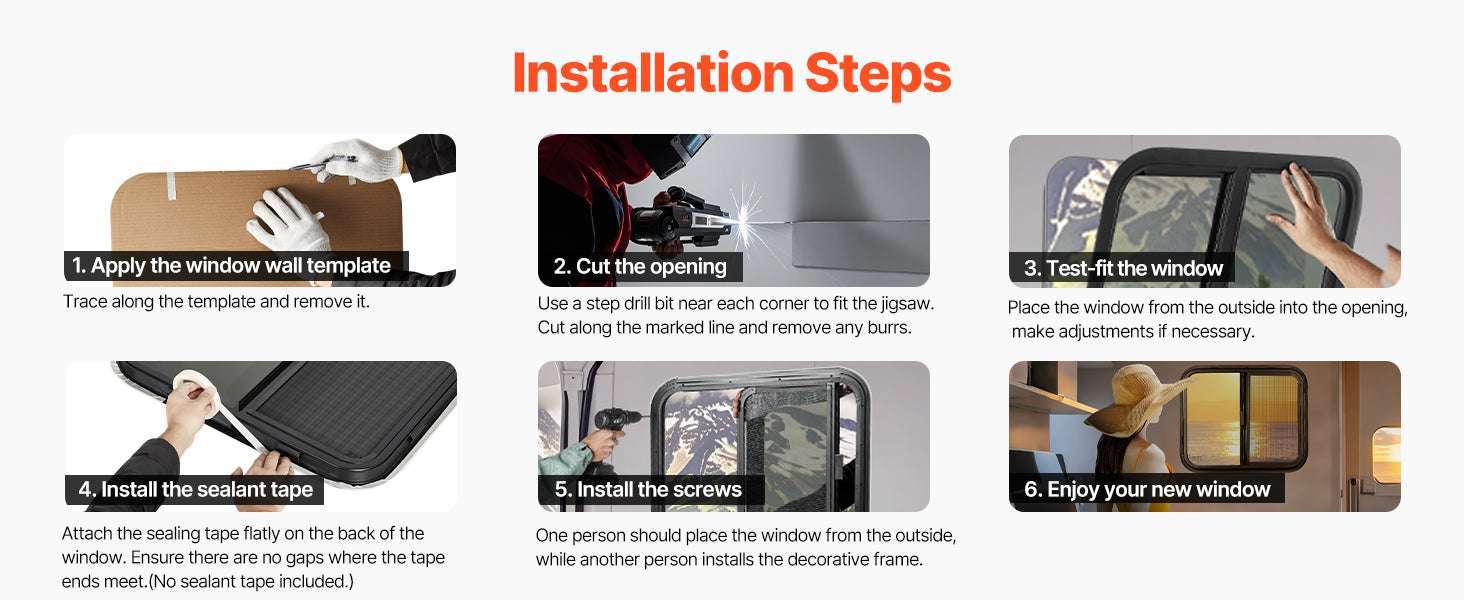 Installation Steps

1. Apply the window wall template

Trace along the template and remove it.

2. Cut the opening

Use a step drill bit near each corner to fit the jigsaw. Cut along the marked line and remove any burrs.

3. Test-fit the window

Place the window from the outside into the opening, make adjustments if necessary.

4. Install the sealant tape

Attach the sealing tape flatly on the back of the window. Ensure there are no gaps where the tape ends meet.(No sealant tape included.)

5. Install the screws

One person should place the window from the outside, while another person installs the decorative frame.

6. Enjoy your new window