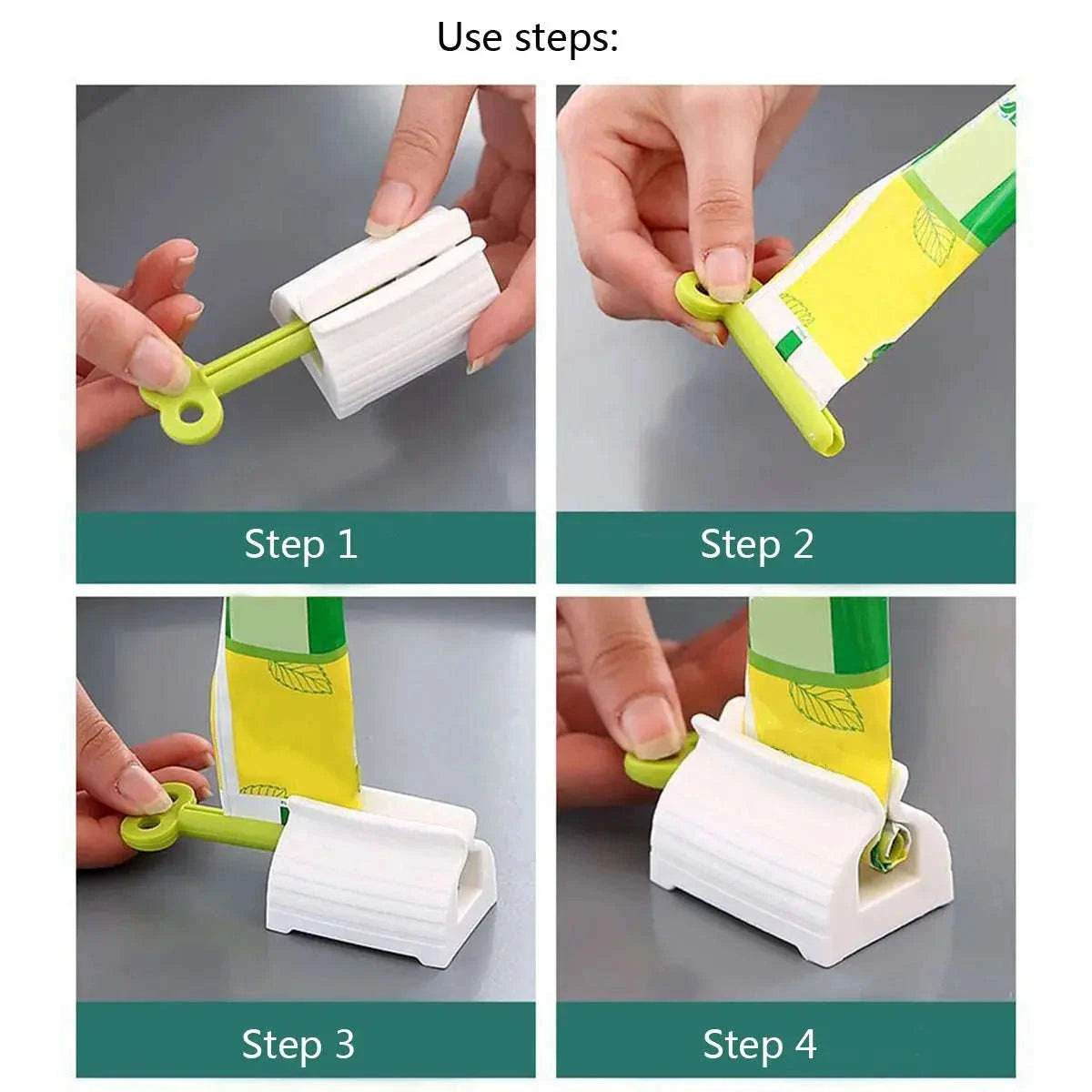 Use steps:

Step 1

Step 2

Step 3

Step 4