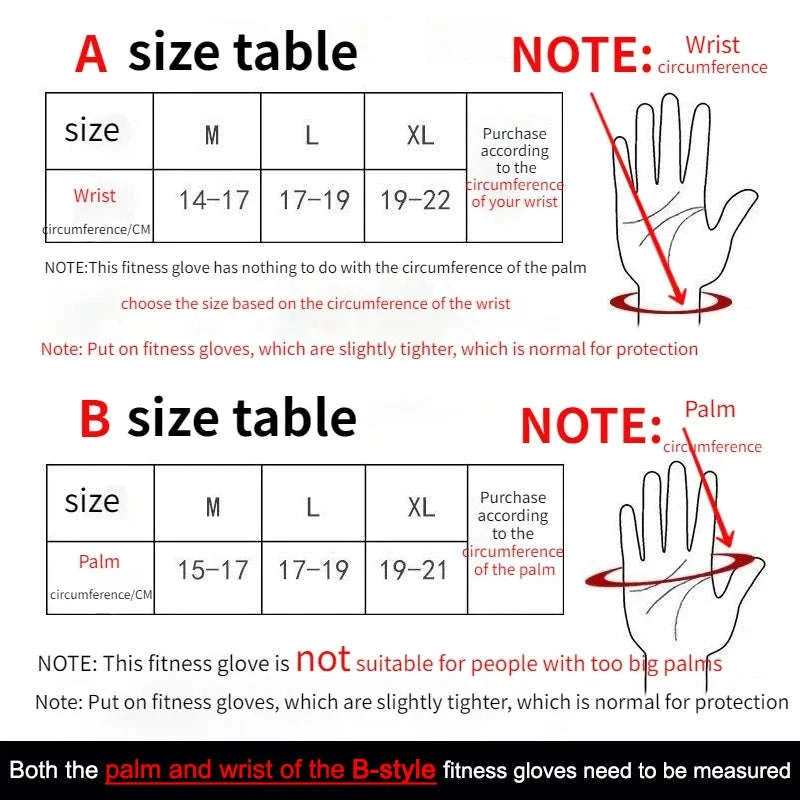 A size table

NOTE: Wrist circumference

| size | M | L | XL | Purchase according to the circumference of your wrist |
|---|---|---|---|---|
| Wrist circumference/CM | 14-17 | 17-19 | 19-22 | |

NOTE:This fitness glove has nothing to do with the circumference of the palm

choose the size based on the circumference of the wrist

Note: Put on fitness gloves, which are slightly tighter, which is normal for protection

B size table

NOTE: Palm circumference

| size | M | L | XL | Purchase according to the circumference of the palm |
|---|---|---|---|---|
| Palm circumference/CM | 15-17 | 17-19 | 19-21 | |

NOTE: This fitness glove is not suitable for people with too big palms

Note: Put on fitness gloves, which are slightly tighter, which is normal for protection

Both the palm and wrist of the B-style fitness gloves need to be measured