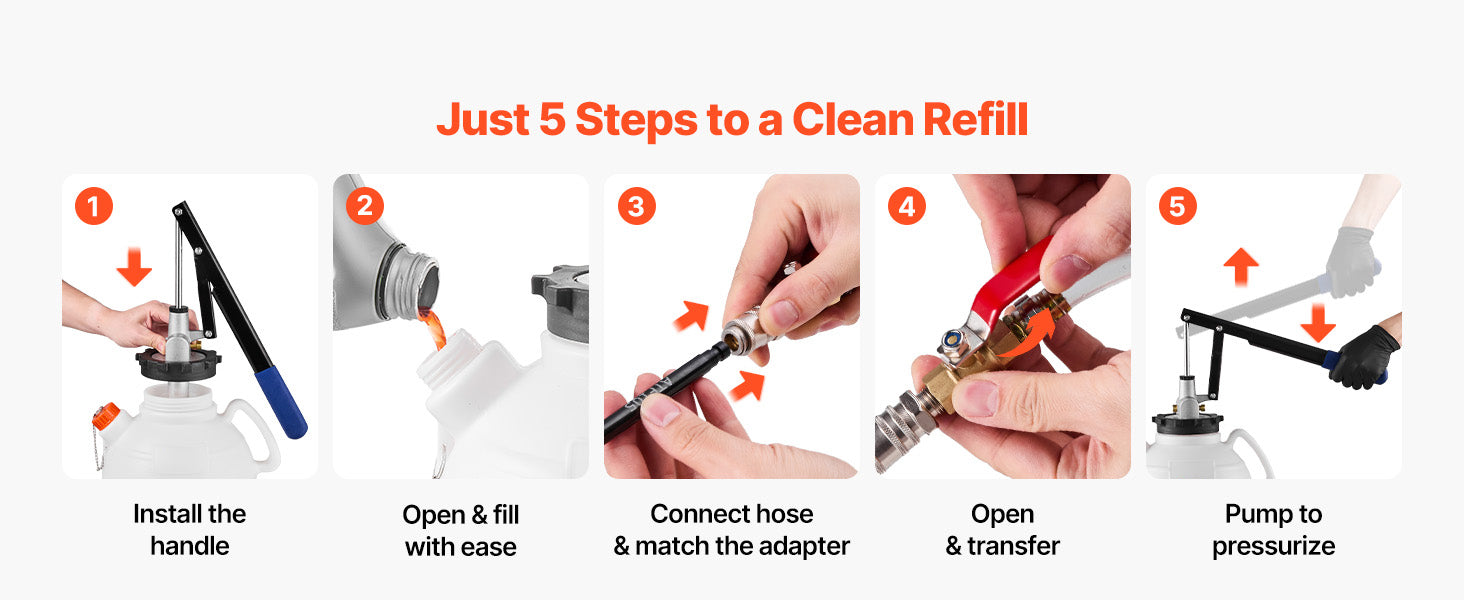 Just 5 Steps to a Clean Refill

1
Install the handle

2
Open & fill with ease

3
Connect hose & match the adapter

4
Open & transfer

5
Pump to pressurize