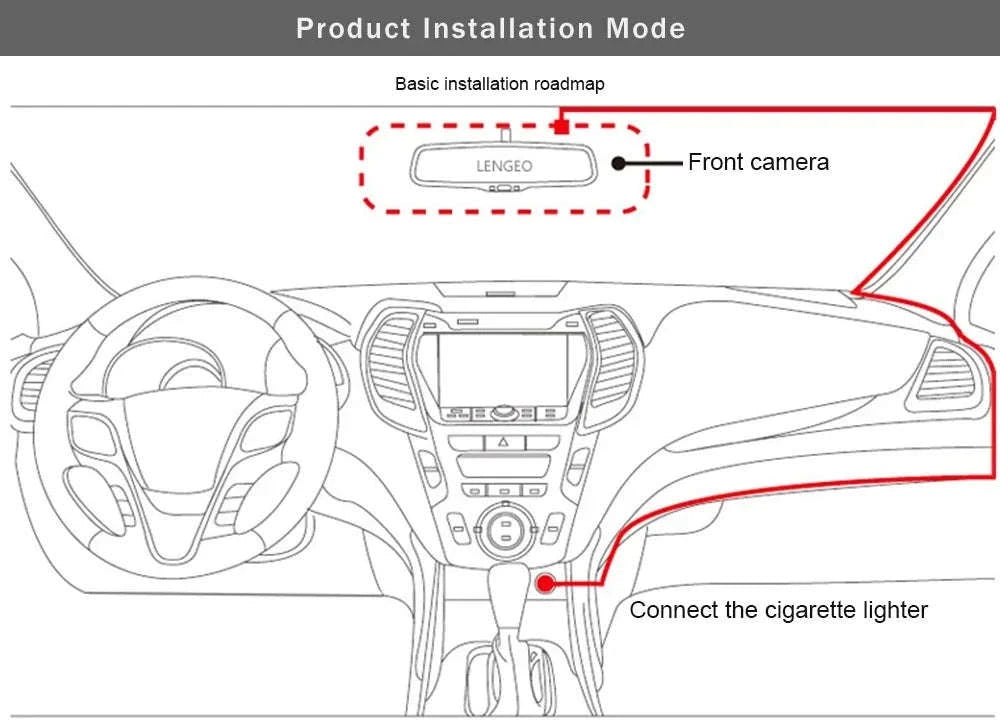 Product Installation Mode

Basic installation roadmap

LENGEO

Front camera

Connect the cigarette lighter