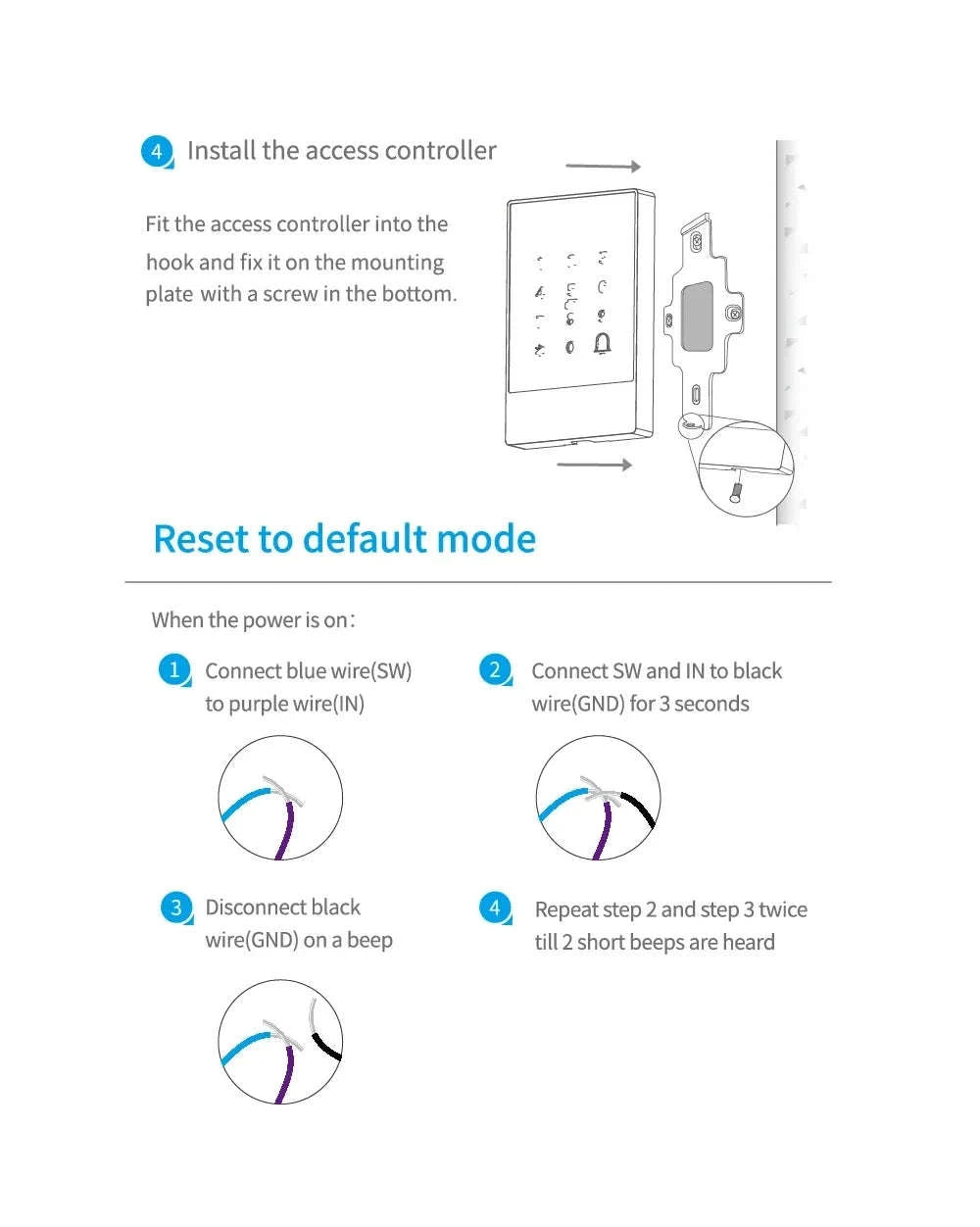 4 Install the access controller

Fit the access controller into the hook and fix it on the mounting plate with a screw in the bottom.

Reset to default mode

When the power is on:

1 Connect blue wire(SW) to purple wire(IN)

2 Connect SW and IN to black wire(GND) for 3 seconds

3 Disconnect black wire(GND) on a beep

4 Repeat step 2 and step 3 twice till 2 short beeps are heard