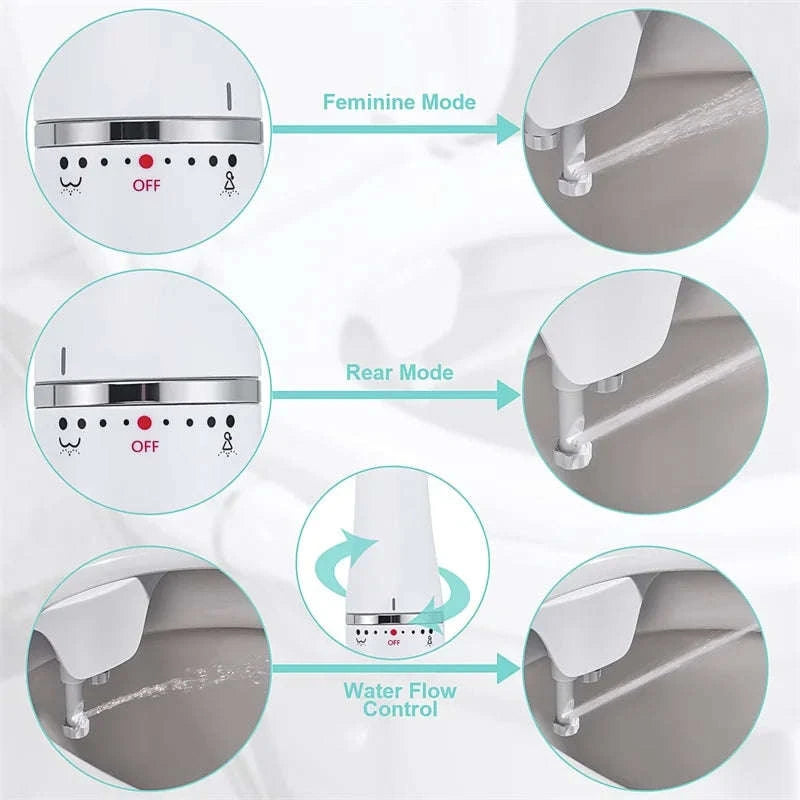 OFF

Feminine Mode

OFF

Rear Mode

OFF

Water Flow Control