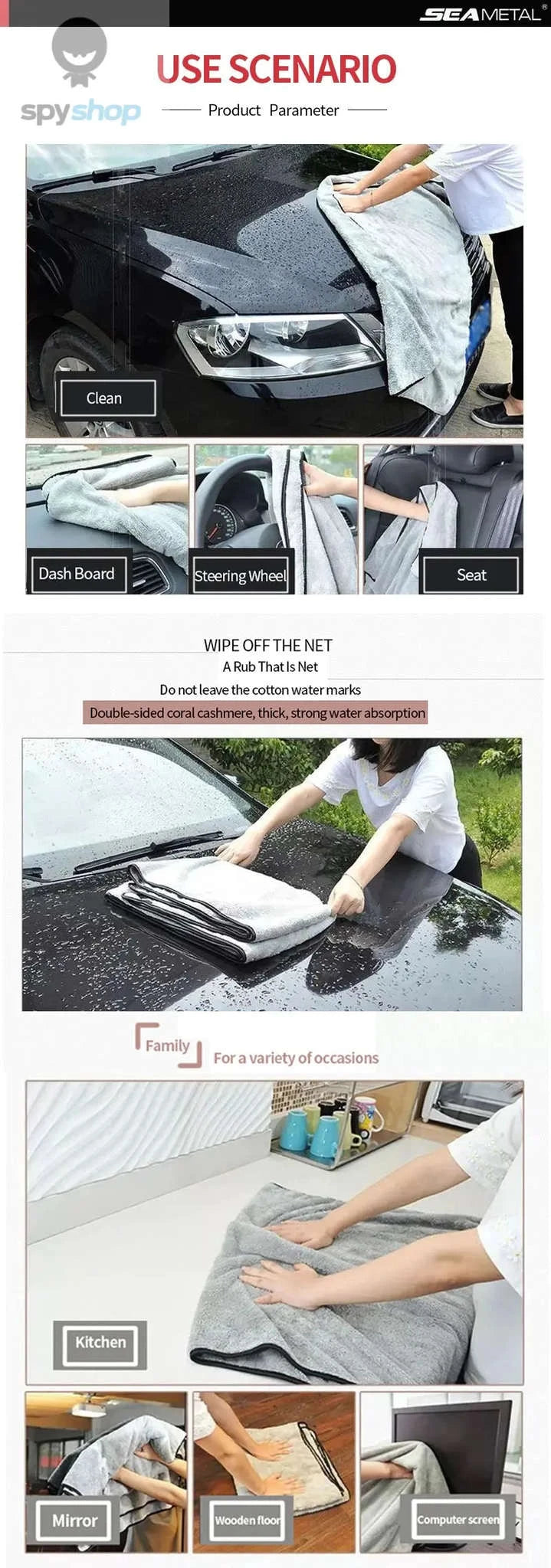 SEAMETAL®

spyshop

USE SCENARIO

Product Parameter

Clean

Dash Board

Steering Wheel

Seat

WIPE OFF THE NET

A Rub That Is Net

Do not leave the cotton water marks

Double-sided coral cashmere, thick, strong water absorption

Family

For a variety of occasions

Kitchen

Mirror

Wooden floor

Computer screen