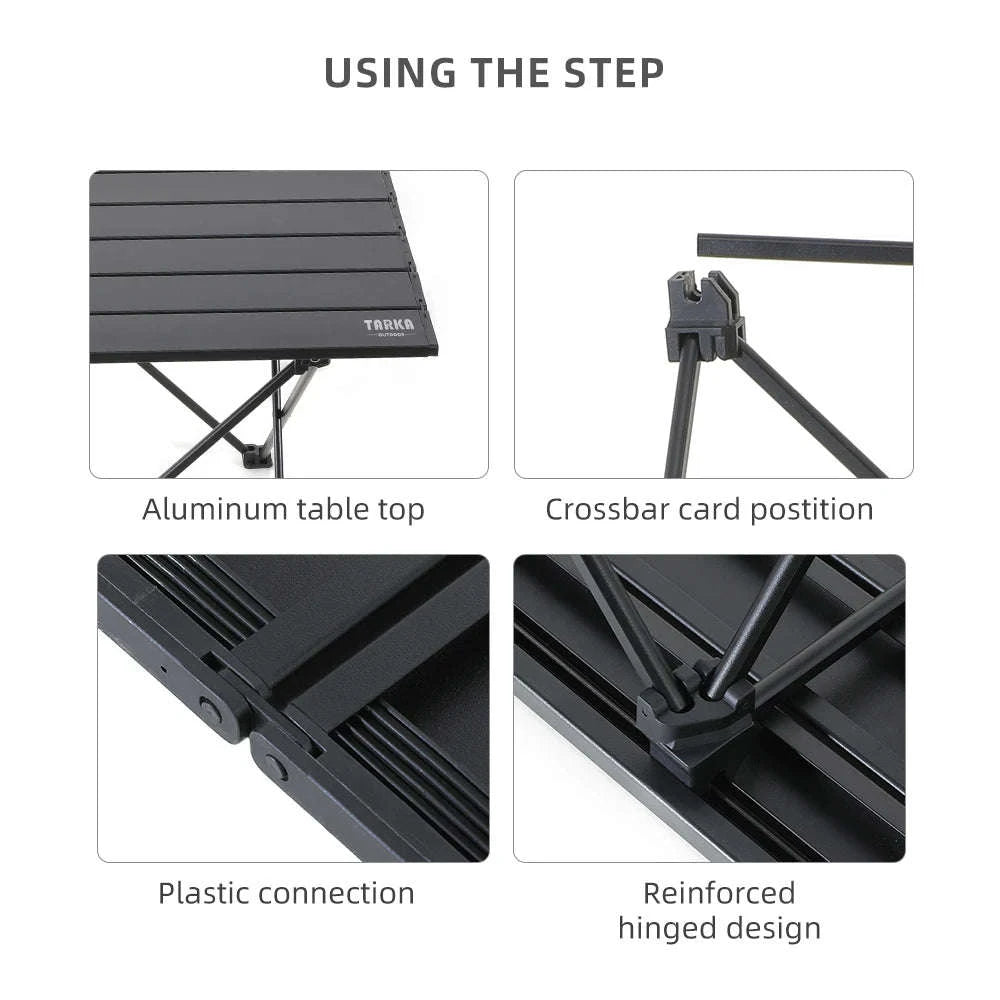 USING THE STEP

TARKA
OUTDOOR

Aluminum table top

Crossbar card postition

Plastic connection

Reinforced hinged design