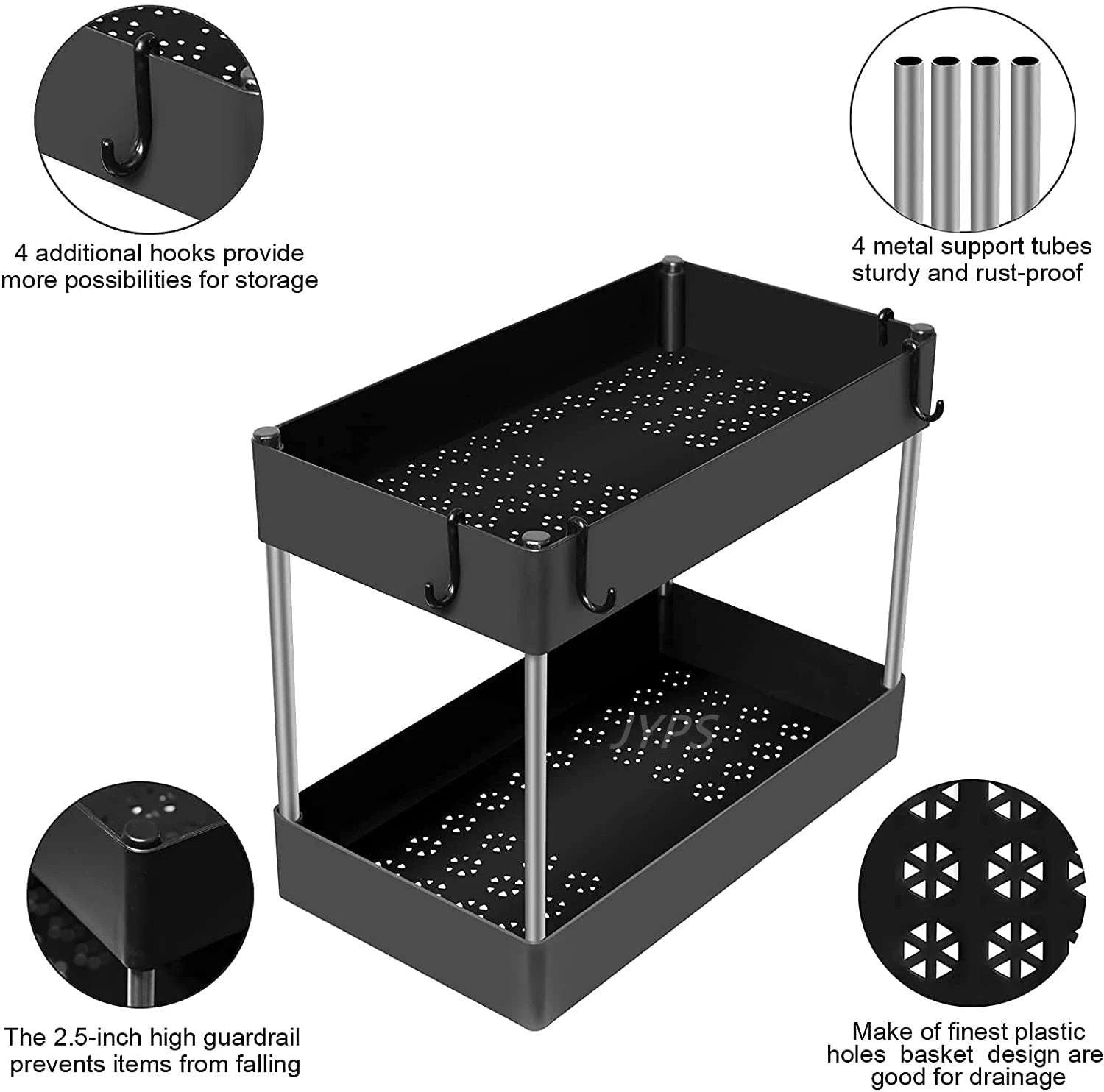 4 additional hooks provide more possibilities for storage

4 metal support tubes sturdy and rust-proof

JYPS

The 2.5-inch high guardrail prevents items from falling

Make of finest plastic holes basket design are good for drainage