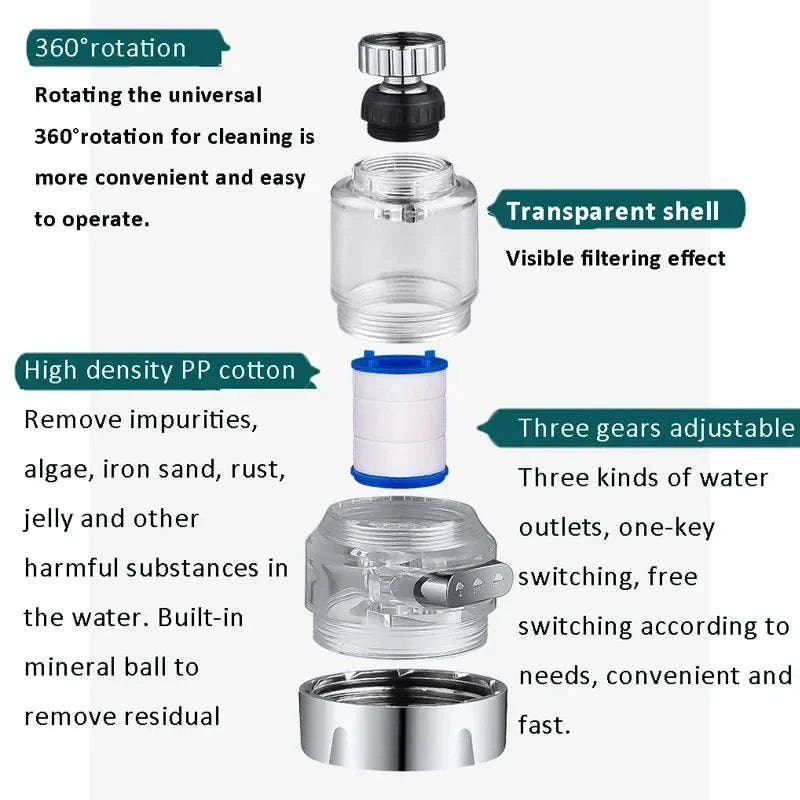 360°rotation

Rotating the universal 360°rotation for cleaning is more convenient and easy to operate.

Transparent shell

Visible filtering effect

High density PP cotton

Remove impurities, algae, iron sand, rust, jelly and other harmful substances in the water. Built-in mineral ball to remove residual

Three gears adjustable

Three kinds of water outlets, one-key switching, free switching according to needs, convenient and fast.