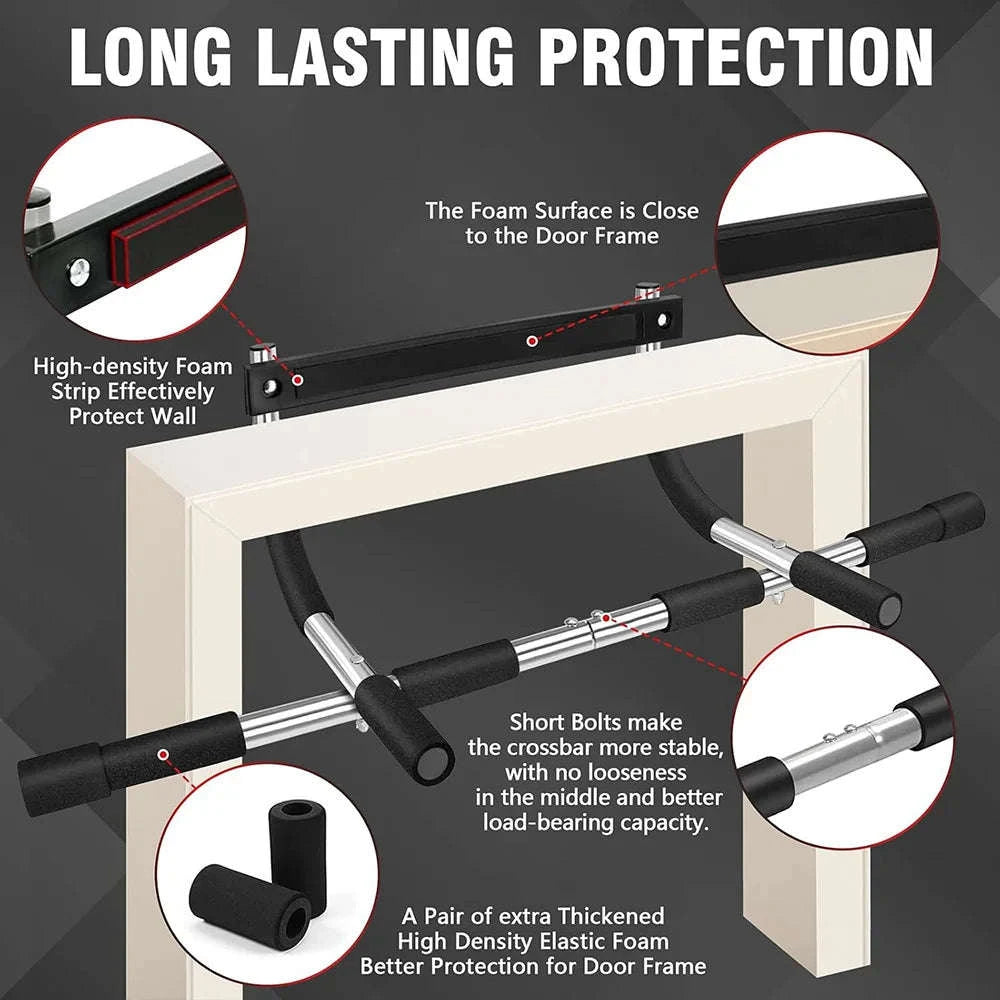 LONG LASTING PROTECTION

The Foam Surface is Close to the Door Frame

High-density Foam Strip Effectively Protect Wall

Short Bolts make the crossbar more stable, with no looseness in the middle and better load-bearing capacity.

A Pair of extra Thickened High Density Elastic Foam Better Protection for Door Frame