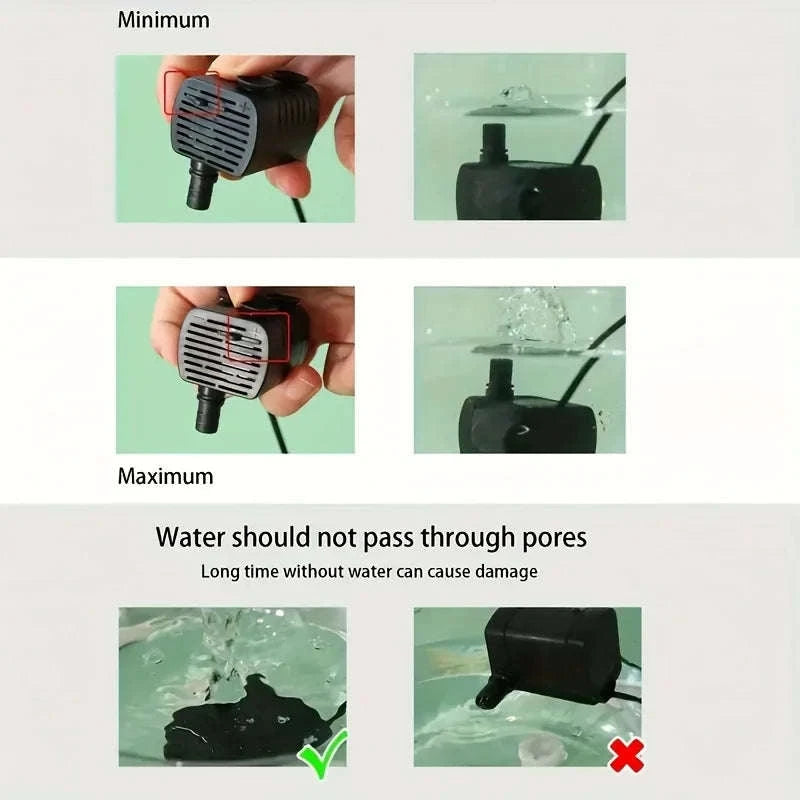 Minimum

Maximum

Water should not pass through pores

Long time without water can cause damage