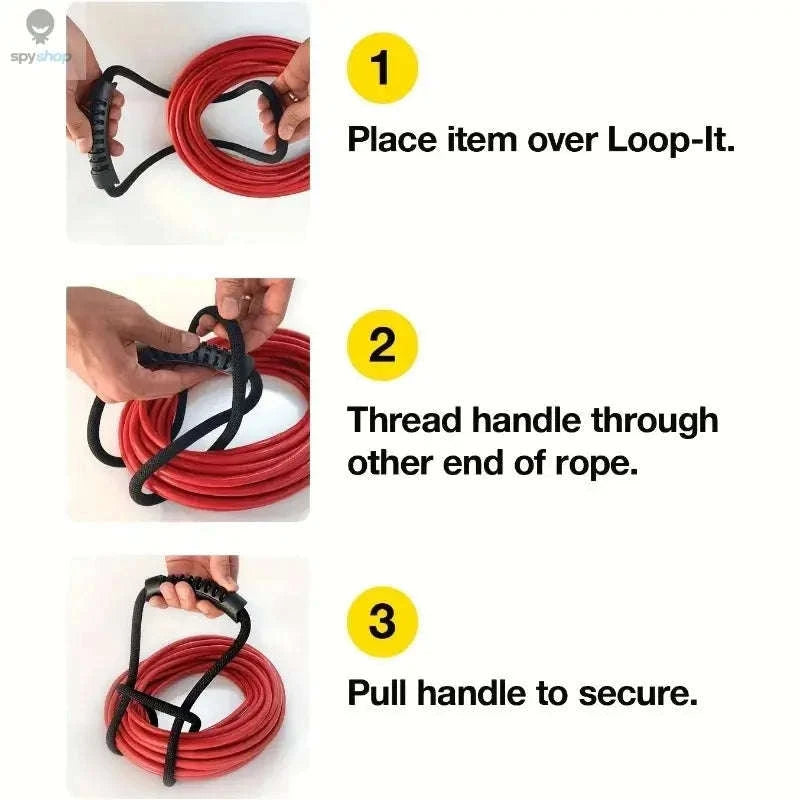 spyshop

1

Place item over Loop-It.

2

Thread handle through other end of rope.

3

Pull handle to secure.