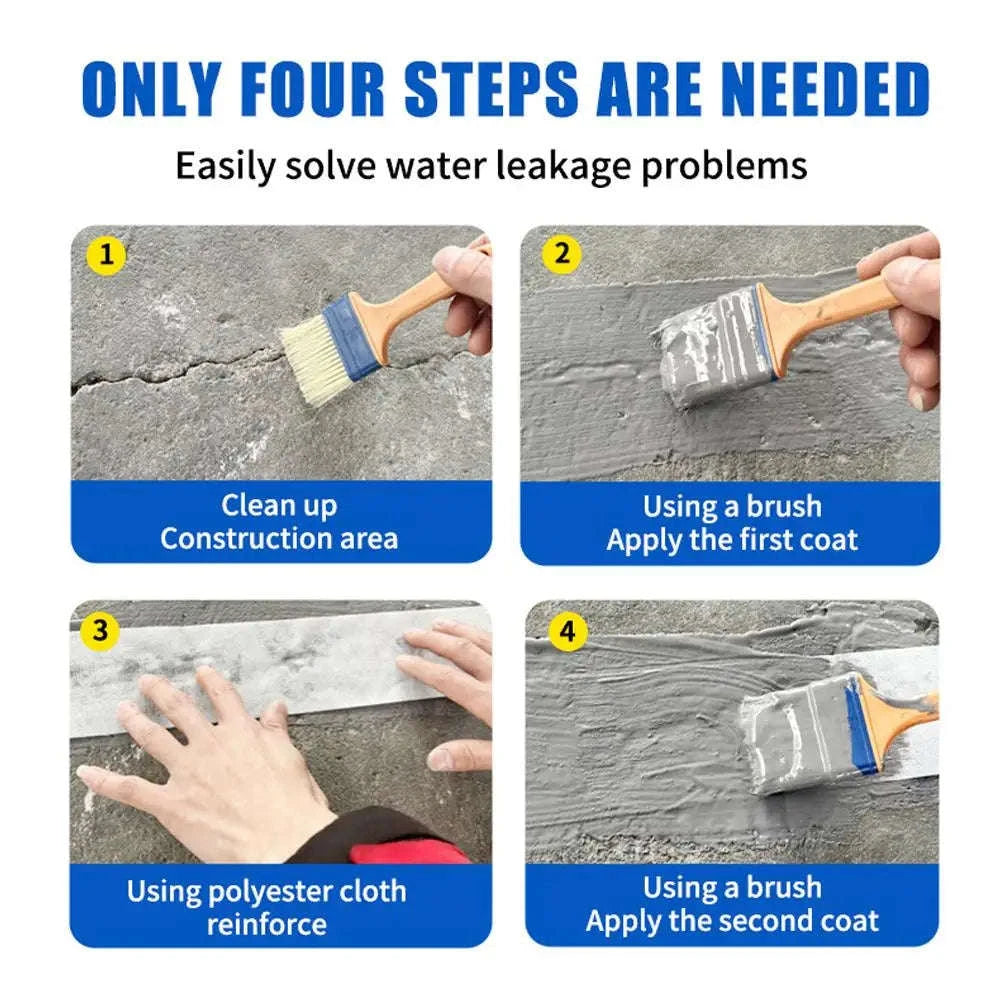 ONLY FOUR STEPS ARE NEEDED

Easily solve water leakage problems

1

Clean up
Construction area

2

Using a brush
Apply the first coat

3

Using polyester cloth
reinforce

4

Using a brush
Apply the second coat