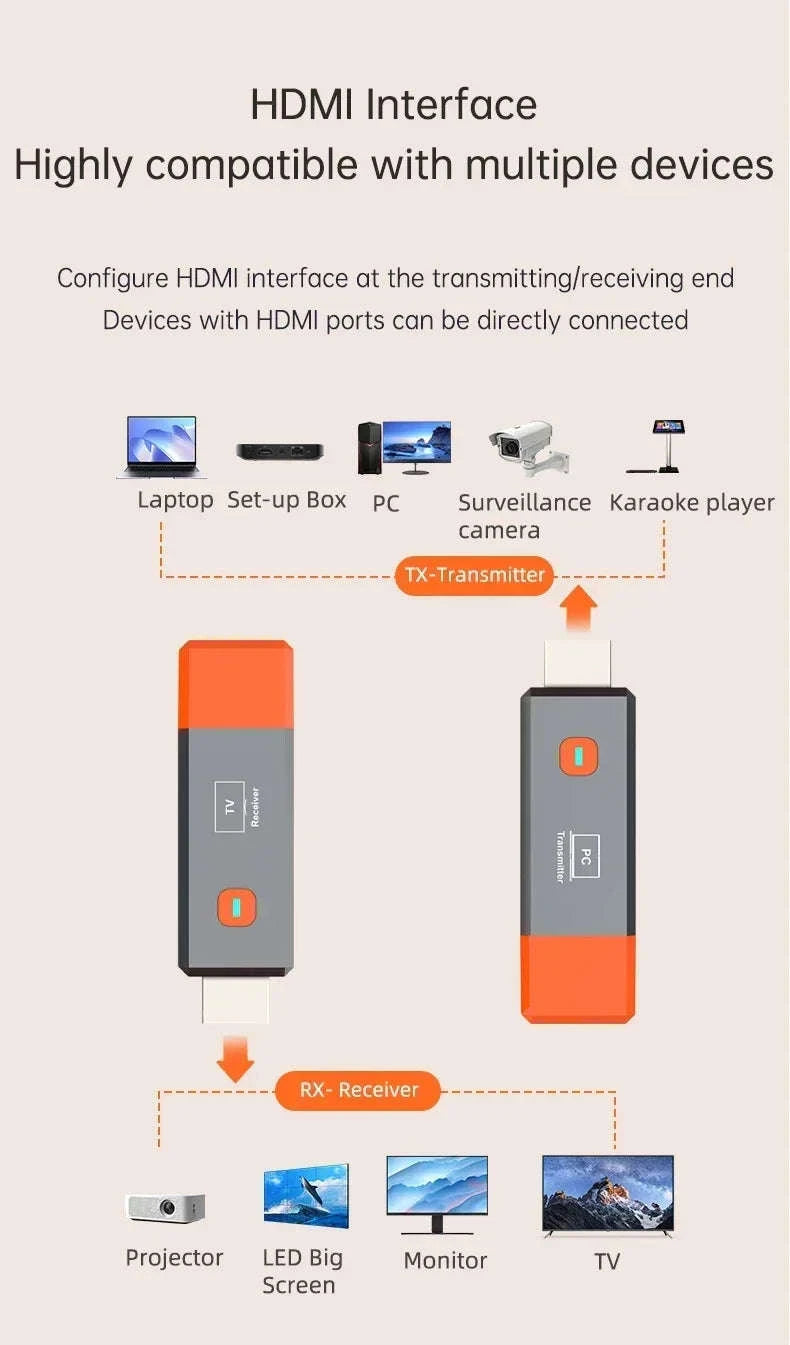 HDMI Interface
Highly compatible with multiple devices

Configure HDMI interface at the transmitting/receiving end
Devices with HDMI ports can be directly connected

Laptop Set-up Box PC Surveillance camera Karaoke player

TX-Transmitter

TV
Receiver

PC
Transmitter

RX- Receiver

Projector LED Big Screen Monitor TV