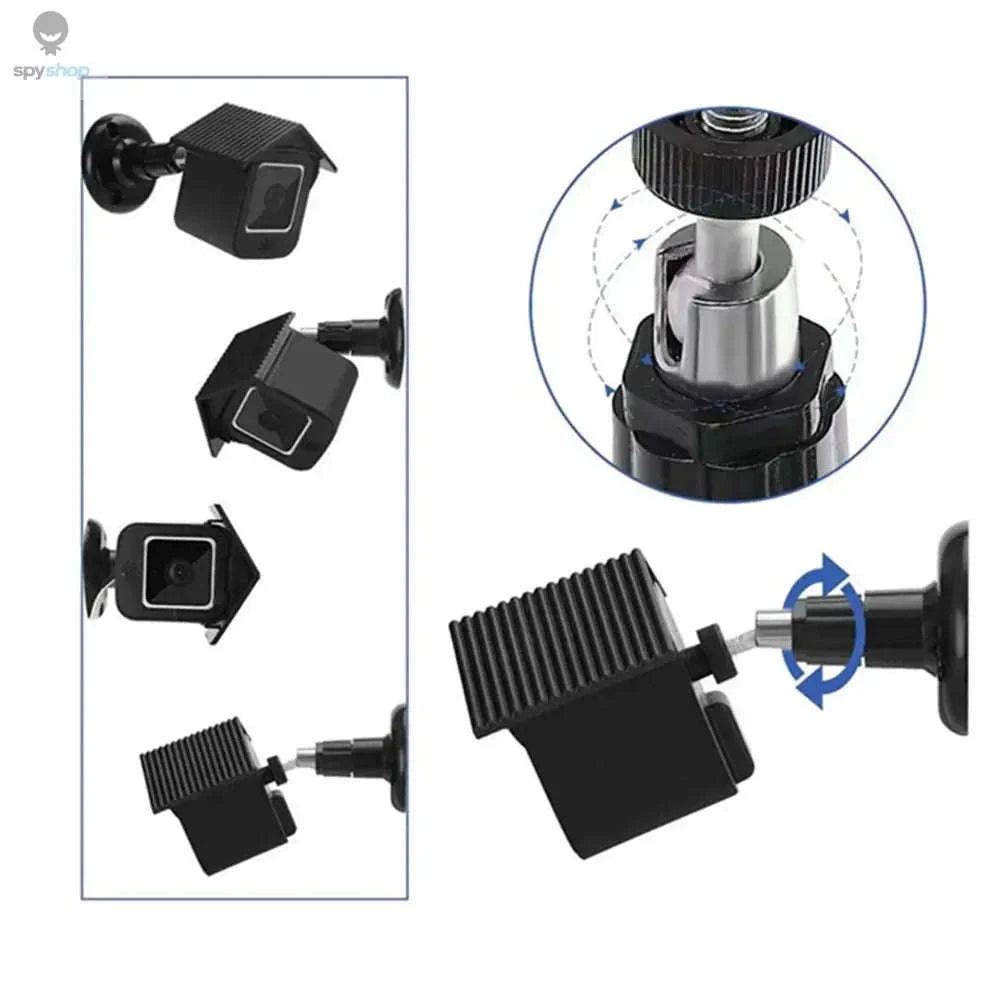 spyshop