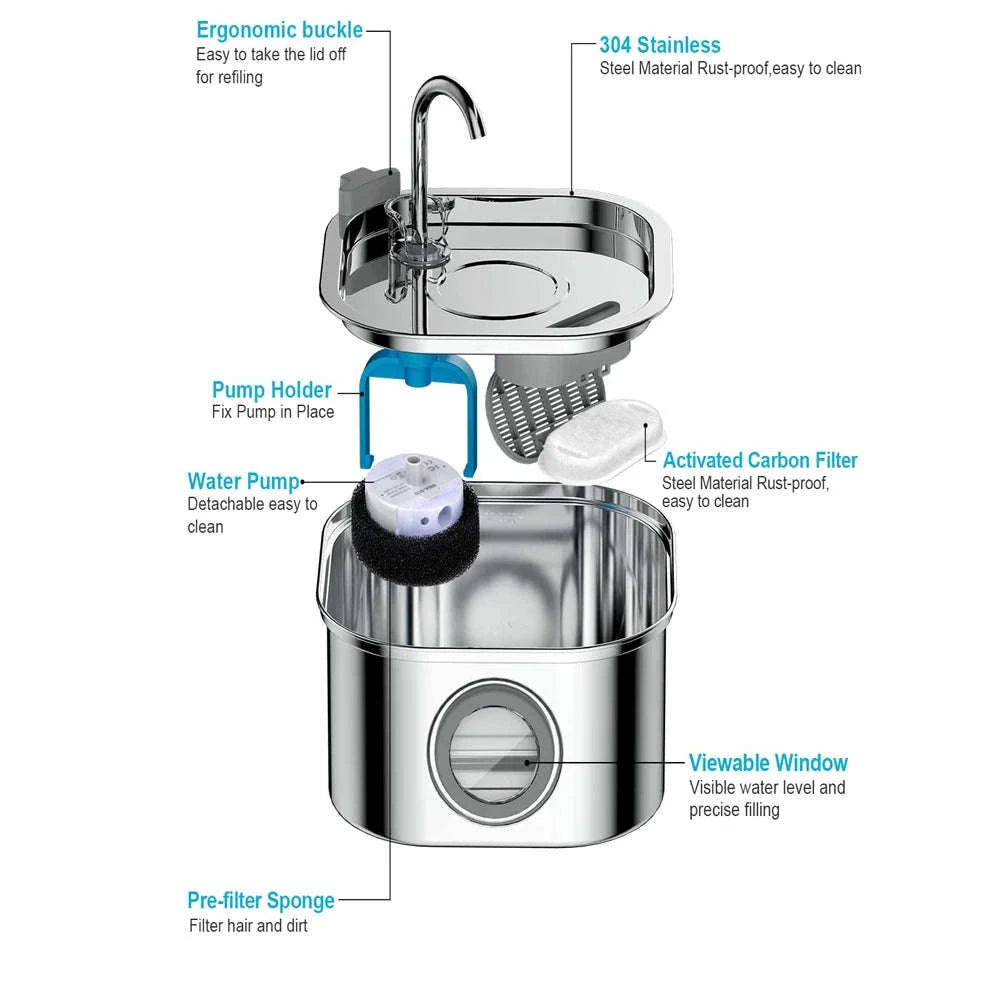 Ergonomic buckle
Easy to take the lid off for refiling

304 Stainless
Steel Material Rust-proof,easy to clean

Pump Holder
Fix Pump in Place

Activated Carbon Filter
Steel Material Rust-proof, easy to clean

Water Pump
Detachable easy to clean

Viewable Window
Visible water level and precise filling

Pre-filter Sponge
Filter hair and dirt