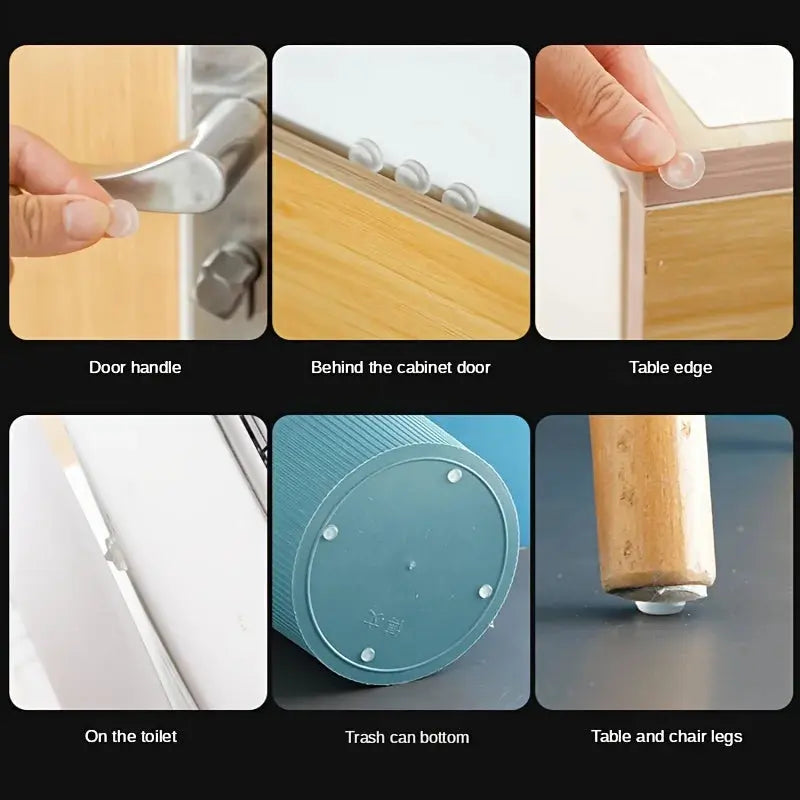 Door handle

Behind the cabinet door

Table edge

On the toilet

Trash can bottom

Table and chair legs