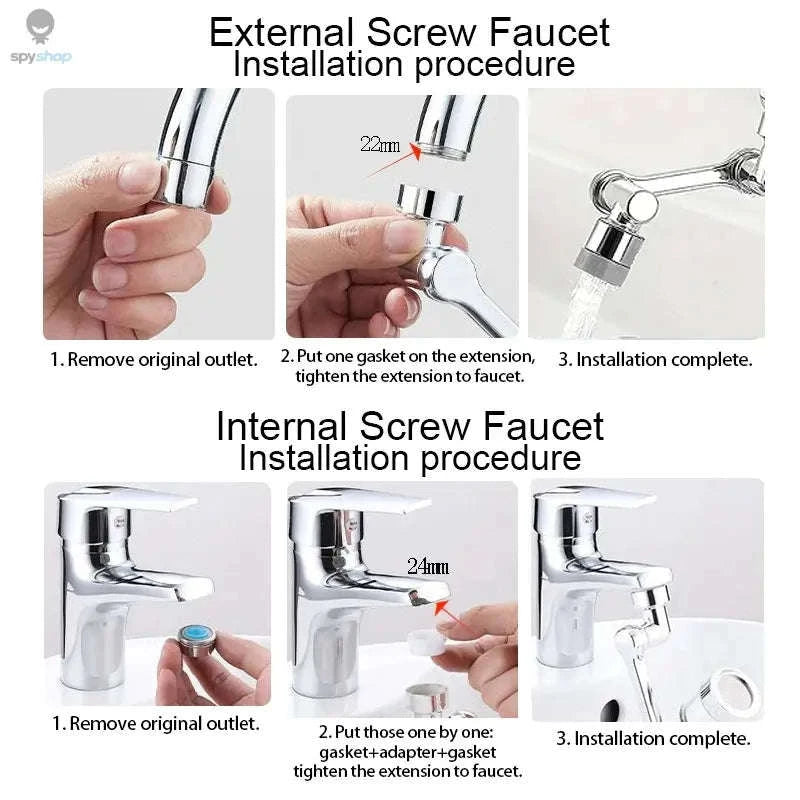 spyshop

External Screw Faucet
Installation procedure

22mm

1. Remove original outlet.

2. Put one gasket on the extension, tighten the extension to faucet.

3. Installation complete.

Internal Screw Faucet
Installation procedure

24mm

1. Remove original outlet.

2. Put those one by one: gasket+adapter+gasket tighten the extension to faucet.

3. Installation complete.