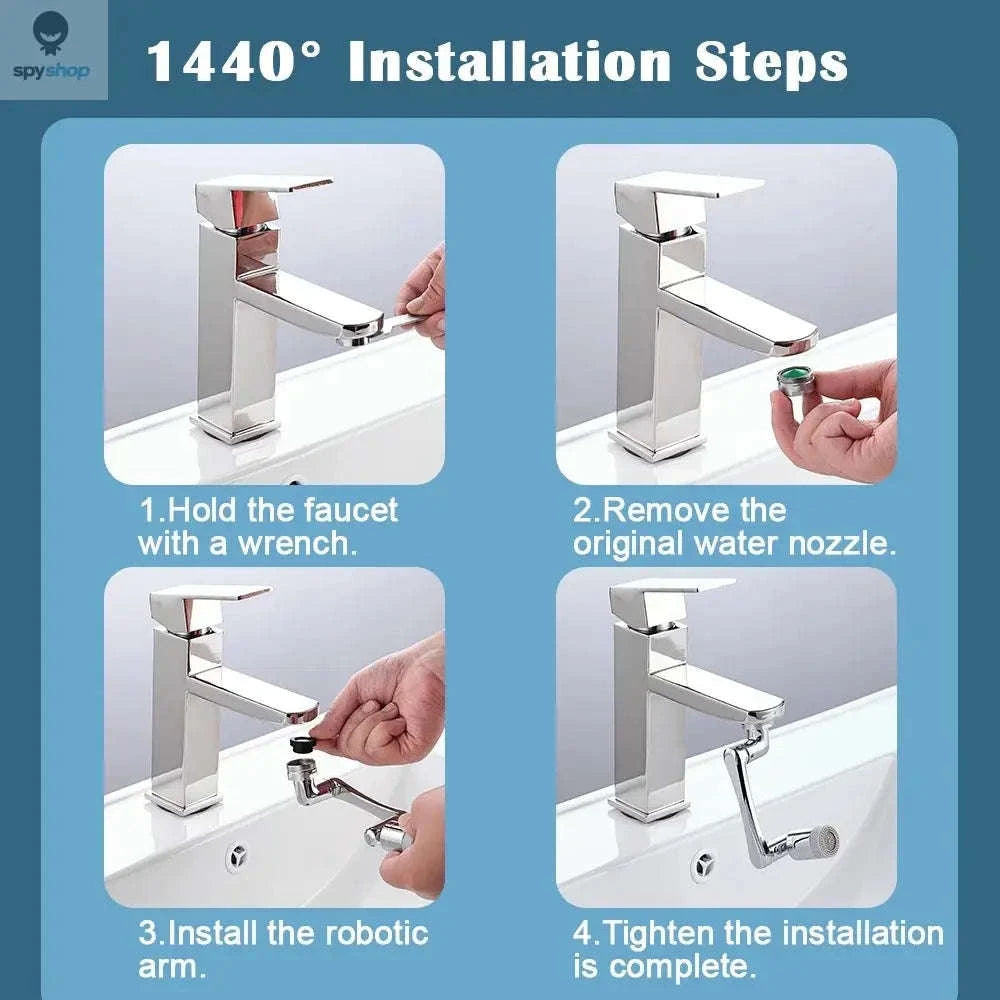 spyshop

1440° Installation Steps

1.Hold the faucet with a wrench.

2.Remove the original water nozzle.

3.Install the robotic arm.

4.Tighten the installation is complete.