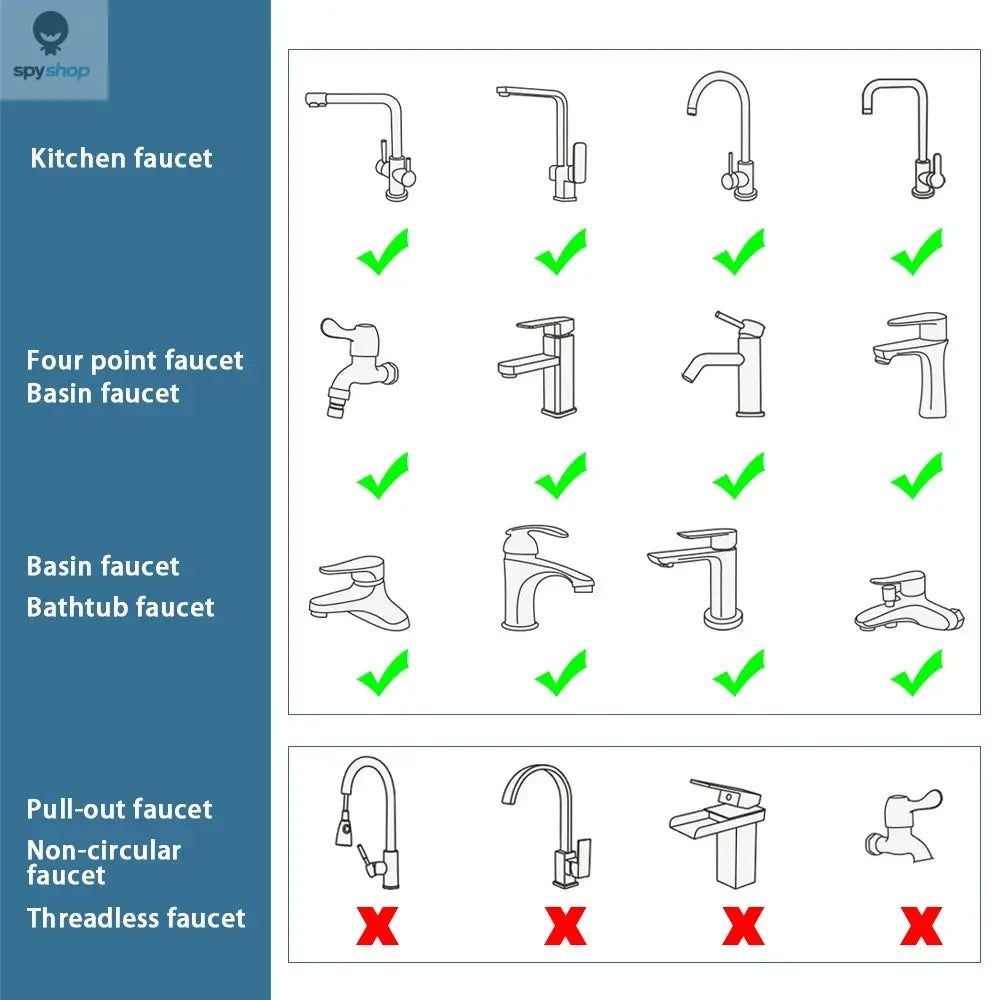 spyshop

Kitchen faucet

Four point faucet
Basin faucet

Basin faucet
Bathtub faucet

Pull-out faucet
Non-circular faucet
Threadless faucet